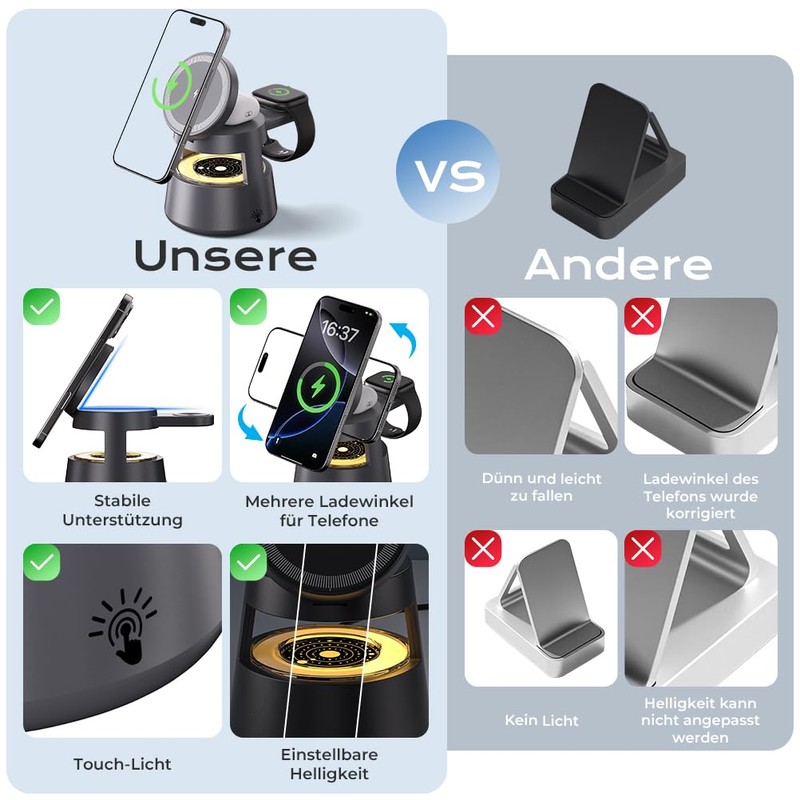 Unsere

VS

Andere

16:37

Stabile Unterstützung

Mehrere Ladewinkel für Telefone

Touch-Licht

Einstellbare Helligkeit

Dünn und leicht zu fallen

Ladewinkel des Telefons wurde korrigiert

Kein Licht

Helligkeit kann nicht angepasst werden