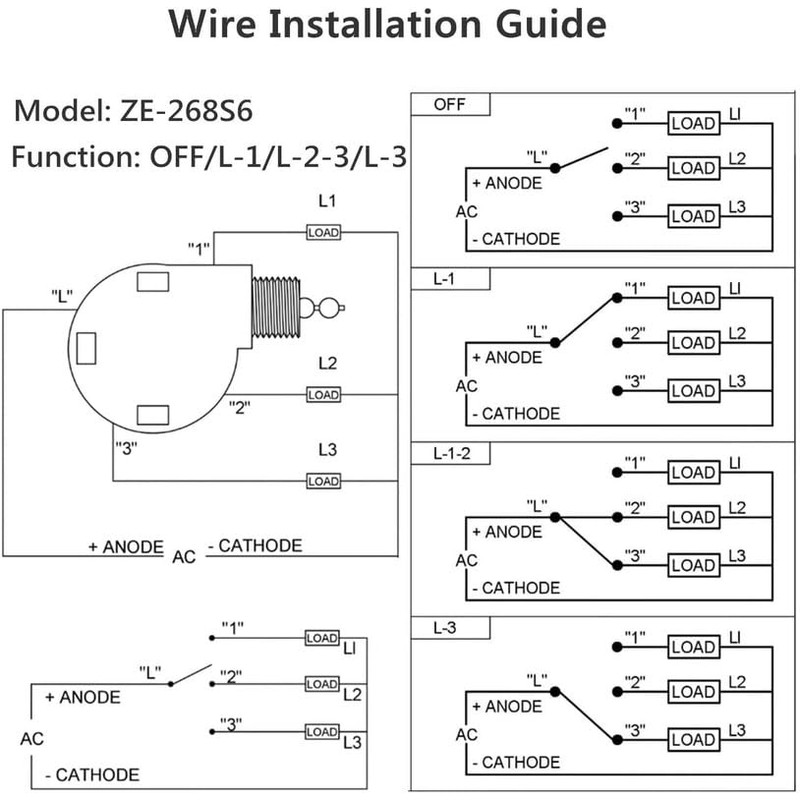 Wire Installation Guide

Model: ZE-268S6

Function: OFF/L-1/L-2-3/L-3

L1
"1"
LOAD
"L"
L2
LOAD
"2"
"3"
L3
LOAD
+ ANODE
AC
- CATHODE

"1"
LOAD
LI
"L"
"2"
LOAD
L2
+ ANODE
"3"
LOAD
L3
AC
- CATHODE

OFF
"1"
LOAD
LI
"L"
"2"
LOAD
L2
+ ANODE
AC
"3"
LOAD
L3
- CATHODE

L-1
"1"
LOAD
LI
"L"
"2"
LOAD
L2
+ ANODE
AC
"3"
LOAD
L3
- CATHODE

L-1-2
"1"
LOAD
LI
"L"
"2"
LOAD
L2
+ ANODE
AC
"3"
LOAD
L3
- CATHODE

L-3
"1"
LOAD
LI
"L"
"2"
LOAD
L2
+ ANODE
AC
"3"
LOAD
L3
- CATHODE