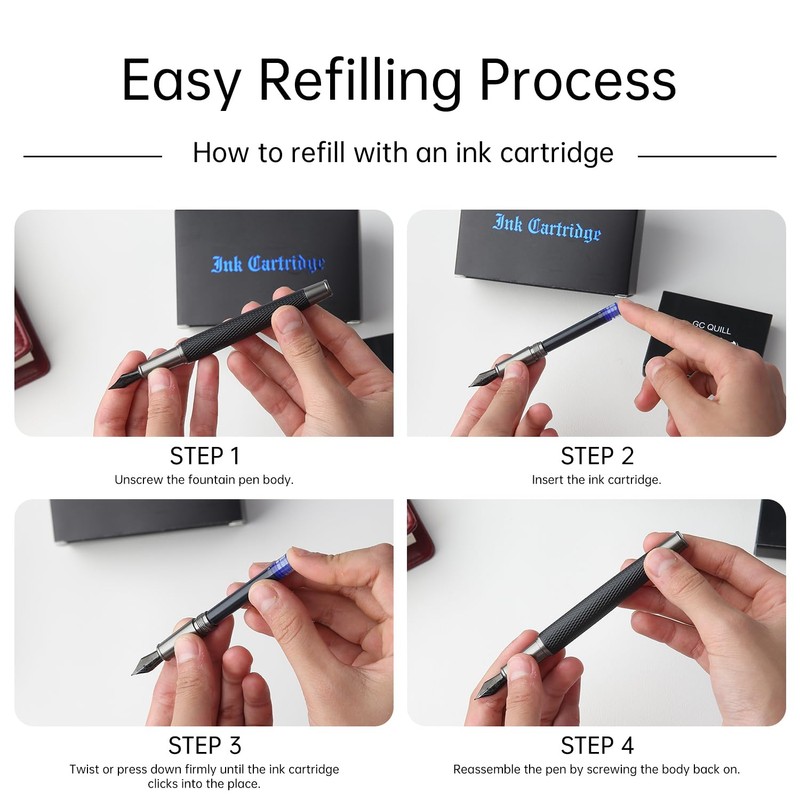 Easy Refilling Process

How to refill with an ink cartridge

Ink Cartridge

STEP 1
Unscrew the fountain pen body.

Ink Cartridge

GC QUILL

STEP 2
Insert the ink cartridge.

STEP 3
Twist or press down firmly until the ink cartridge clicks into the place.

STEP 4
Reassemble the pen by screwing the body back on.