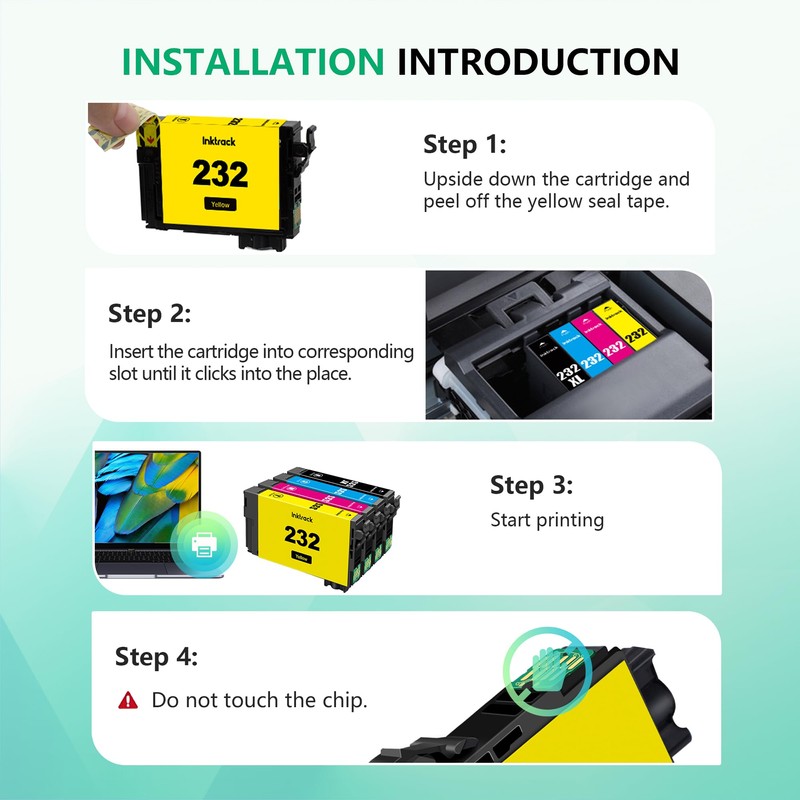 INSTALLATION INTRODUCTION

Inktrack
232
Yellow

Step 1:
Upside down the cartridge and peel off the yellow seal tape.

Step 2:
Insert the cartridge into corresponding slot until it clicks into the place.

232 XL
232
232
232

Inktrack
232
Yellow

Step 3:
Start printing

Step 4:
Do not touch the chip.