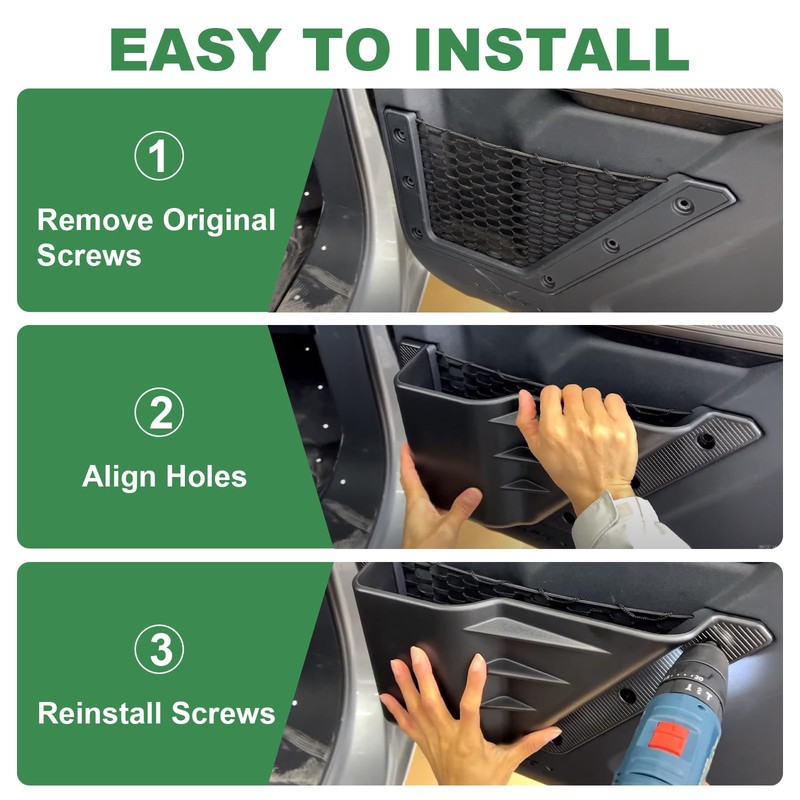 EASY TO INSTALL

① Remove Original Screws

② Align Holes

③ Reinstall Screws