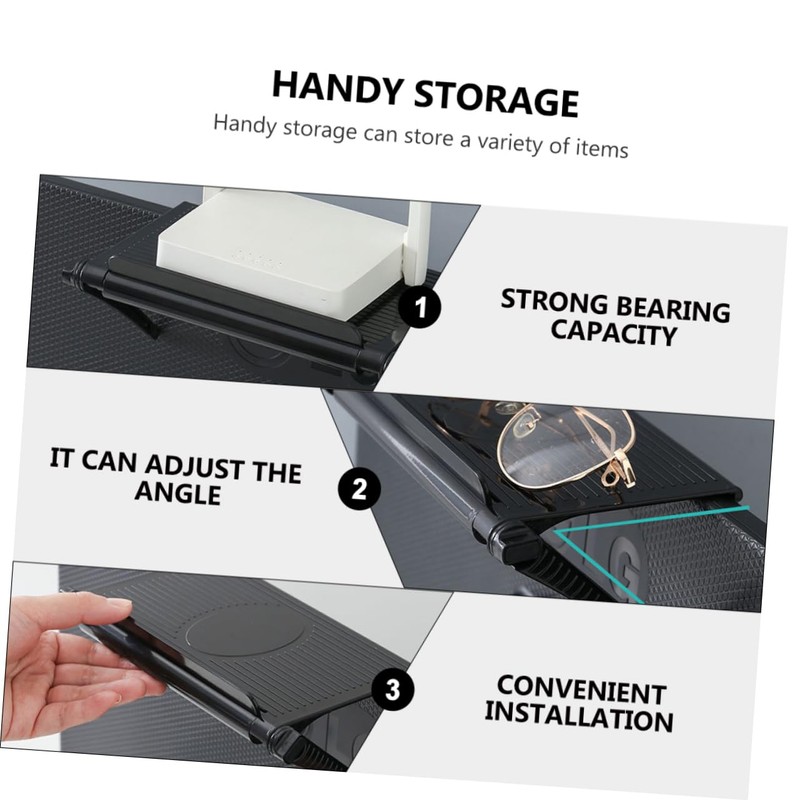 HANDY STORAGE
Handy storage can store a variety of items

1
STRONG BEARING CAPACITY

IT CAN ADJUST THE ANGLE
2

3
CONVENIENT INSTALLATION