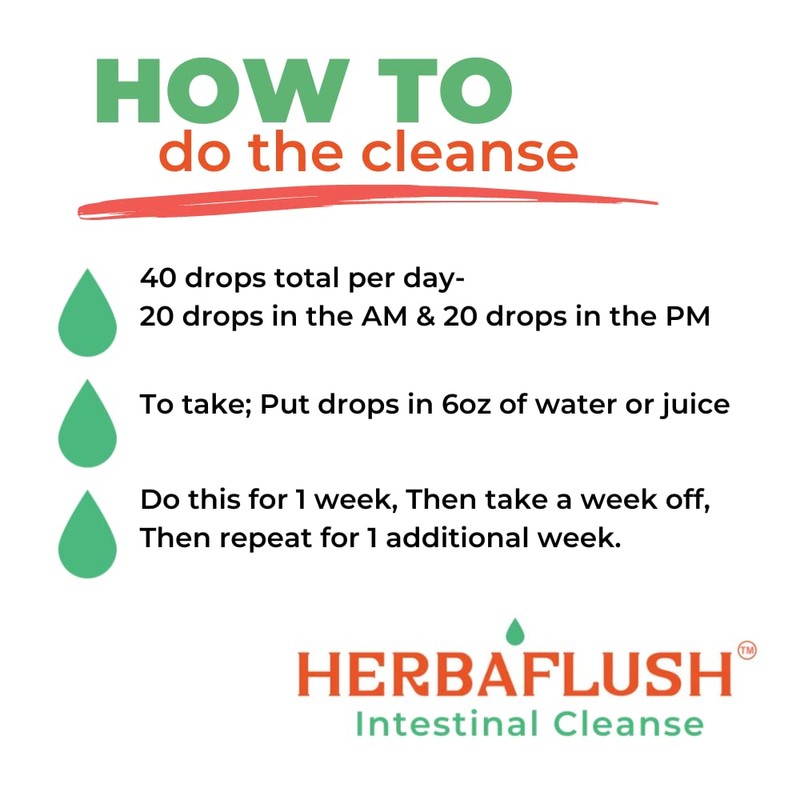 HOW TO
do the cleanse

40 drops total per day-
20 drops in the AM & 20 drops in the PM

To take; Put drops in 6oz of water or juice

Do this for 1 week, Then take a week off, Then repeat for 1 additional week.

HERBAFLUSH™
Intestinal Cleanse