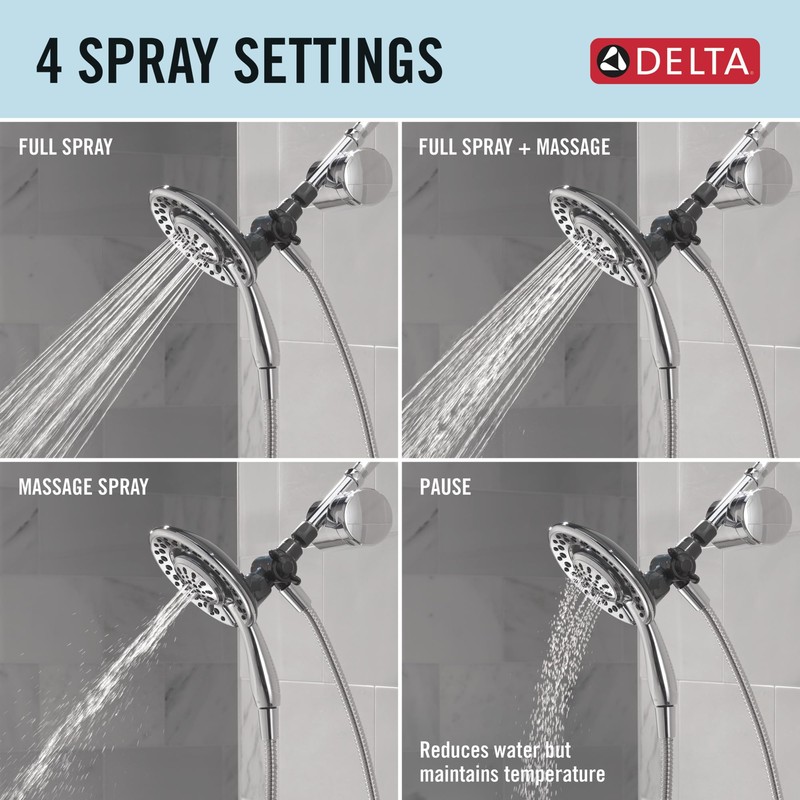 4 SPRAY SETTINGS

DELTA

FULL SPRAY

FULL SPRAY + MASSAGE

MASSAGE SPRAY

PAUSE

Reduces water but maintains temperature