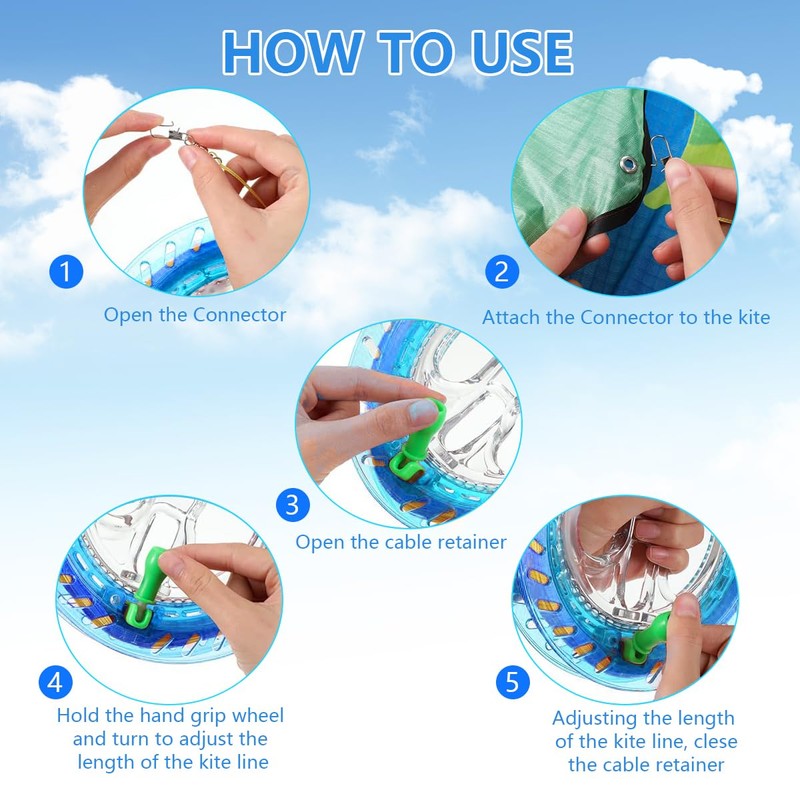 HOW TO USE

1

Open the Connector

2

Attach the Connector to the kite

3

Open the cable retainer

4

Hold the hand grip wheel and turn to adjust the length of the kite line

5

Adjusting the length of the kite line, clese the cable retainer