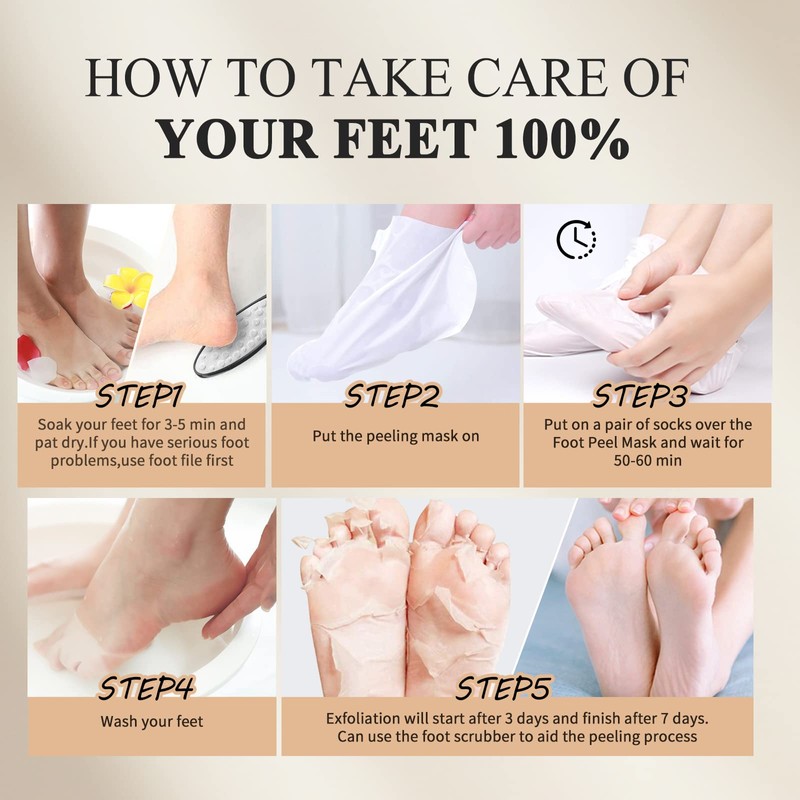 HOW TO TAKE CARE OF
YOUR FEET 100%

STEP1
Soak your feet for 3-5 min and pat dry.If you have serious foot problems,use foot file first

STEP2
Put the peeling mask on

STEP3
Put on a pair of socks over the Foot Peel Mask and wait for 50-60 min

STEP4
Wash your feet

STEP5
Exfoliation will start after 3 days and finish after 7 days. Can use the foot scrubber to aid the peeling process