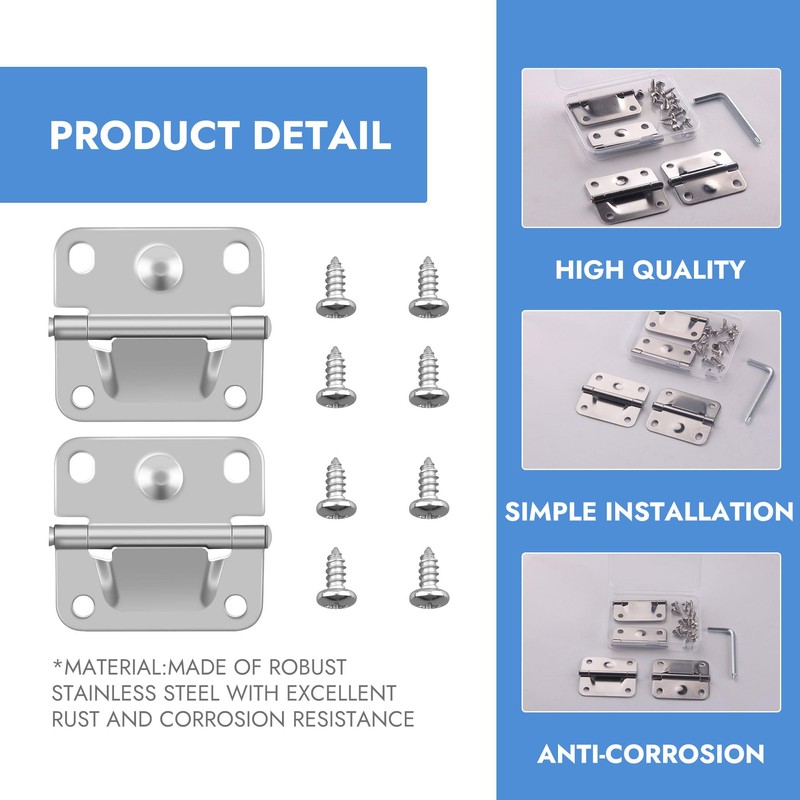 PRODUCT DETAIL

*MATERIAL:MADE OF ROBUST STAINLESS STEEL WITH EXCELLENT RUST AND CORROSION RESISTANCE

HIGH QUALITY

SIMPLE INSTALLATION

ANTI-CORROSION