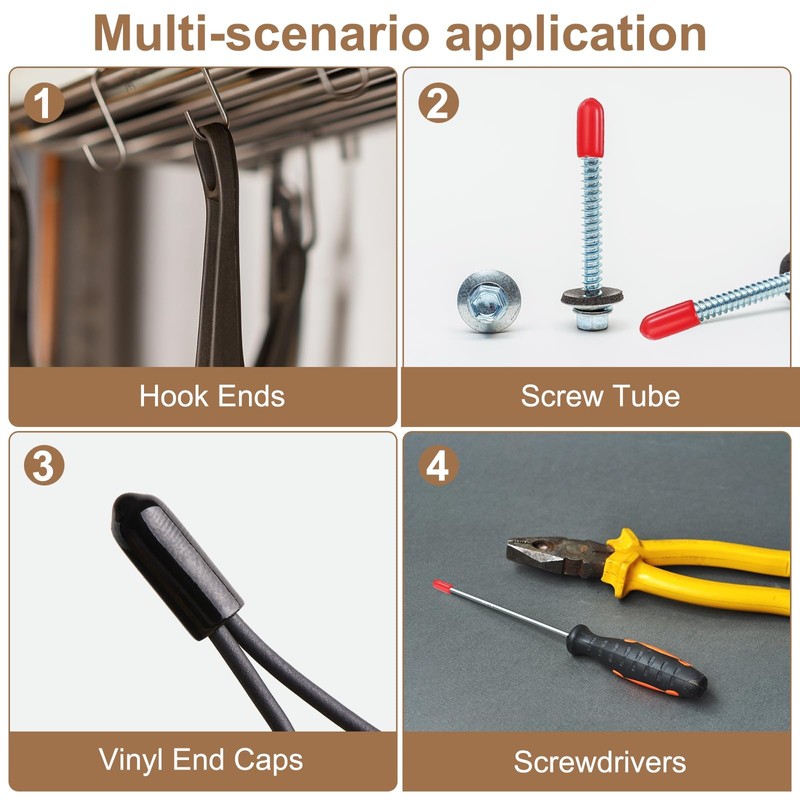 Multi-scenario application

1

Hook Ends

2

Screw Tube

3

Vinyl End Caps

4

Screwdrivers