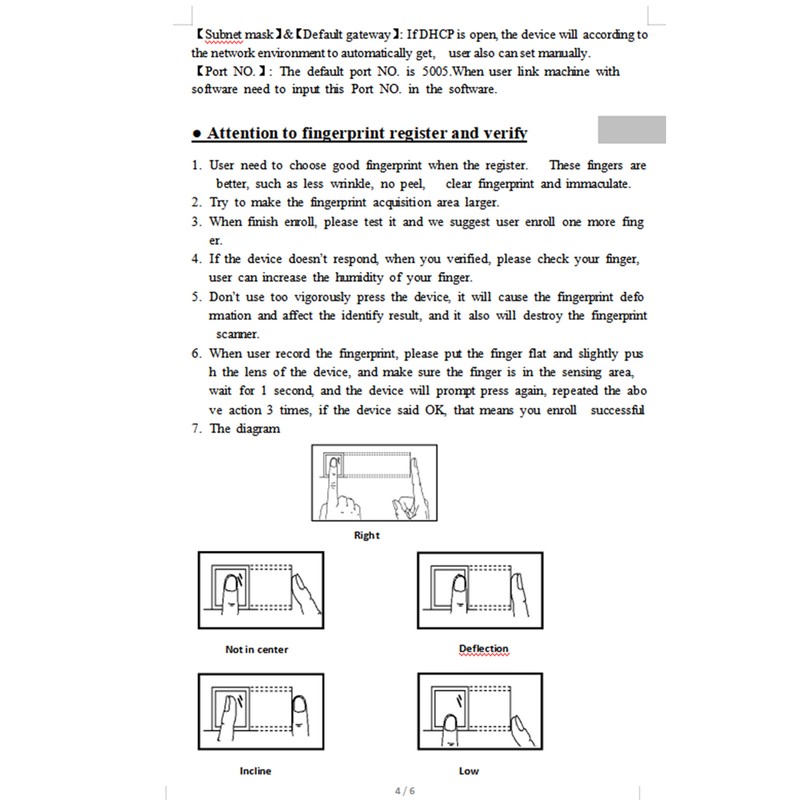 【Subnet mask】&【Default gateway】: If DHCP is open, the device will according to the network environment to automatically get, user also can set manually.
【Port NO.】: The default port NO. is 5005.When user link machine with software need to input this Port NO. in the software.

● Attention to fingerprint register and verify

1. User need to choose good fingerprint when the register. These fingers are better, such as less wrinkle, no peel, clear fingerprint and immaculate.
2. Try to make the fingerprint acquisition area larger.
3. When finish enroll, please test it and we suggest user enroll one more fing er.
4. If the device doesn't respond, when you verified, please check your finger, user can increase the humidity of your finger.
5. Don't use too vigorously press the device, it will cause the fingerprint defo rmation and affect the identify result, and it also will destroy the fingerprint scanner.
6. When user record the fingerprint, please put the finger flat and slightly pus h the lens of the device, and make sure the finger is in the sensing area, wait for 1 second, and the device will prompt press again, repeated the abo ve action 3 times, if the device said OK, that means you enroll successful
7. The diagram

Right

Not in center

Deflection

Incline

Low

4 / 6