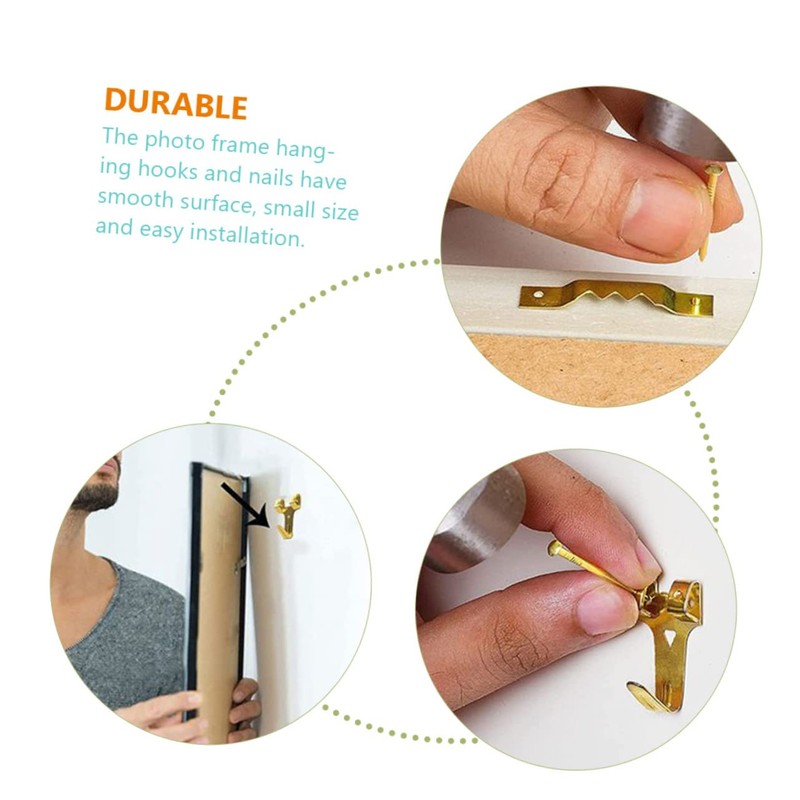 DURABLE

The photo frame hanging hooks and nails have smooth surface, small size and easy installation.