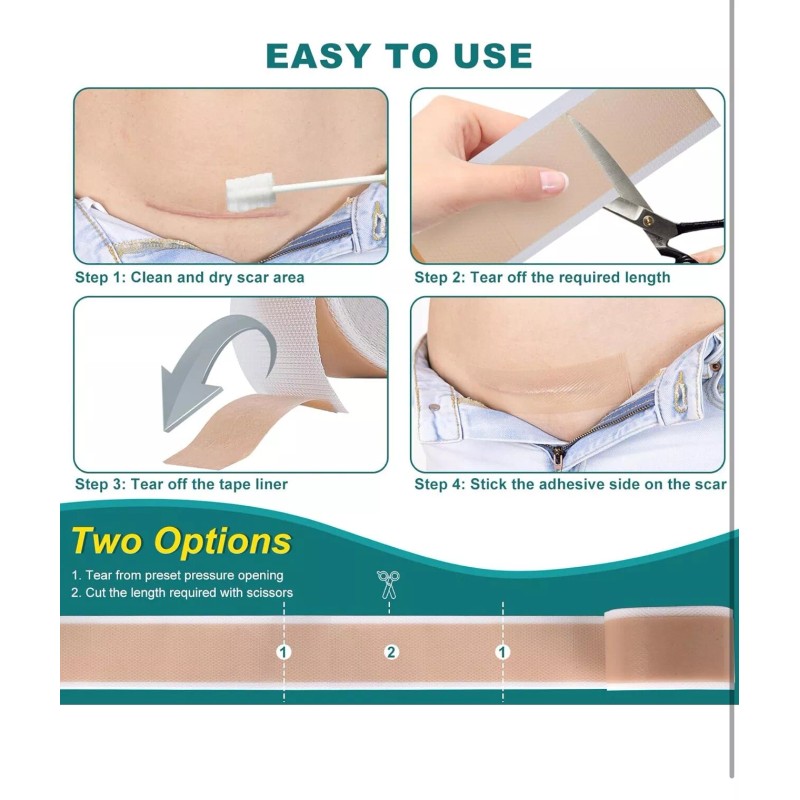 EASY TO USE

Step 1: Clean and dry scar area

Step 2: Tear off the required length

Step 3: Tear off the tape liner

Step 4: Stick the adhesive side on the scar

Two Options

1. Tear from preset pressure opening
2. Cut the length required with scissors

1

2

1