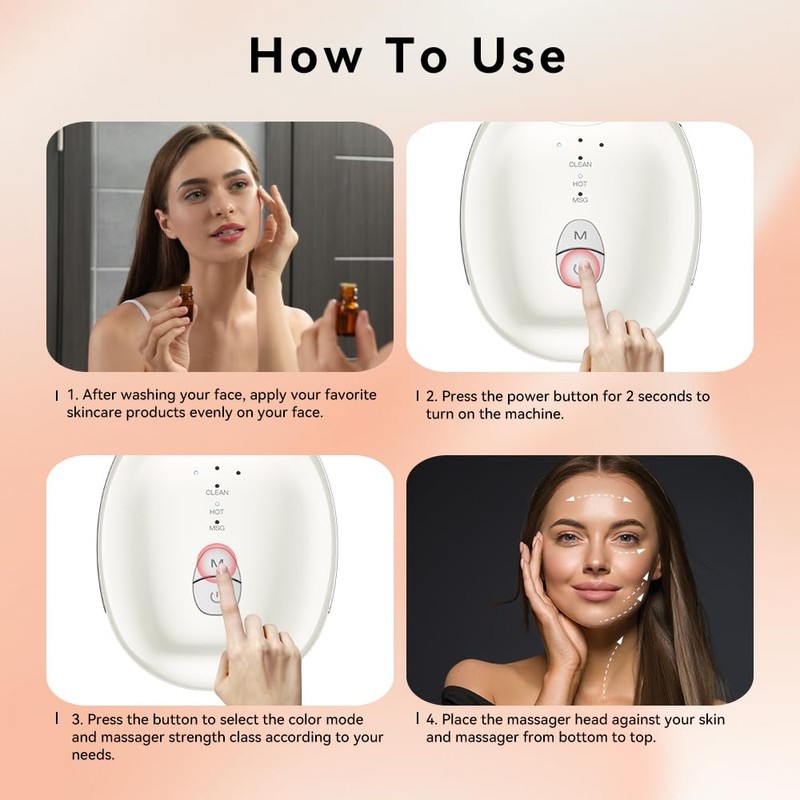 How To Use

CLEAN
HOT
MSG
M

1. After washing your face, apply your favorite skincare products evenly on your face.

2. Press the power button for 2 seconds to turn on the machine.

CLEAN
HOT
MSG
M

3. Press the button to select the color mode and massager strength class according to your needs.

4. Place the massager head against your skin and massager from bottom to top.