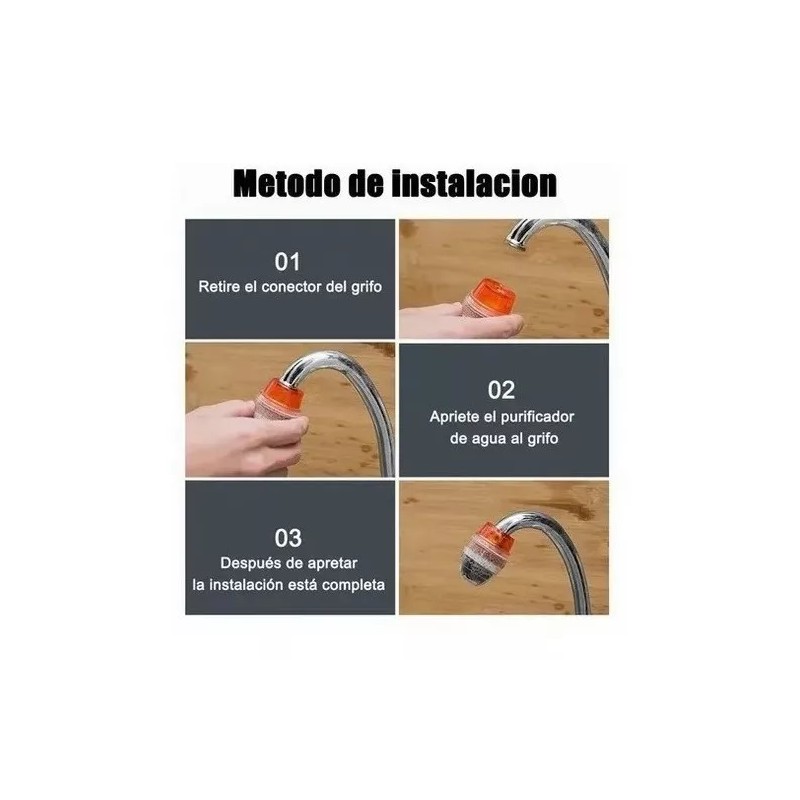 Metodo de instalacion

01
Retire el conector del grifo

02
Apriete el purificador de agua al grifo

03
Después de apretar la instalación está completa