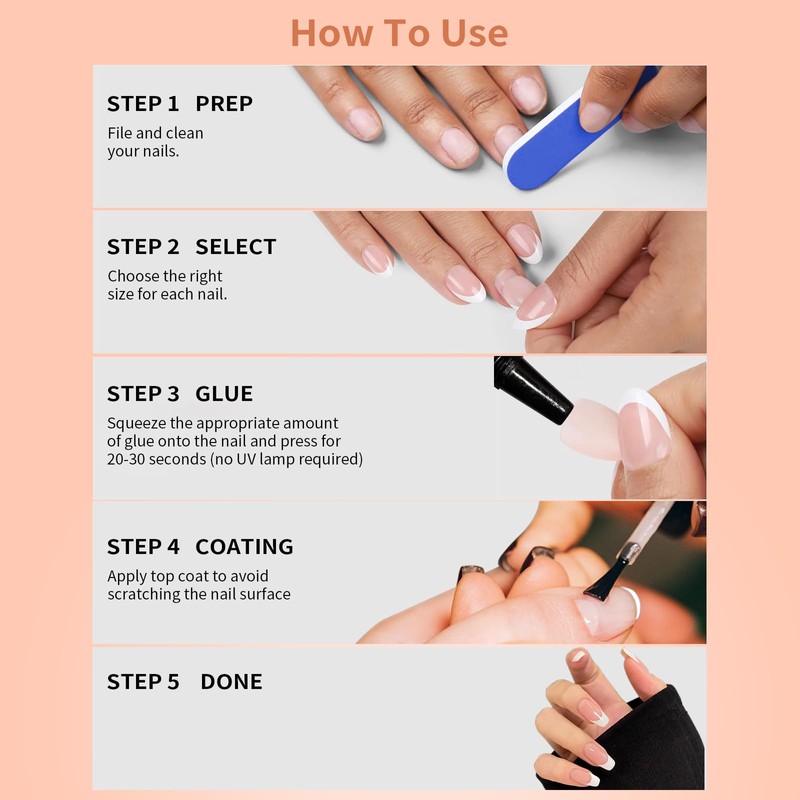 How To Use

STEP 1 PREP
File and clean your nails.

STEP 2 SELECT
Choose the right size for each nail.

STEP 3 GLUE
Squeeze the appropriate amount of glue onto the nail and press for 20-30 seconds (no UV lamp required)

STEP 4 COATING
Apply top coat to avoid scratching the nail surface

STEP 5 DONE