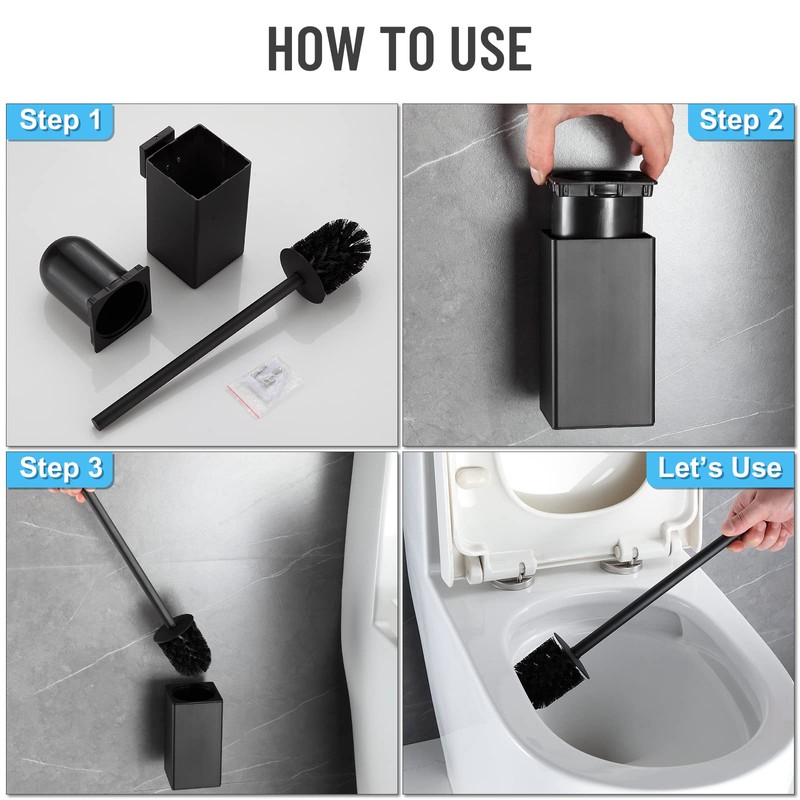 HOW TO USE

Step 1

Step 2

Step 3

Let's Use