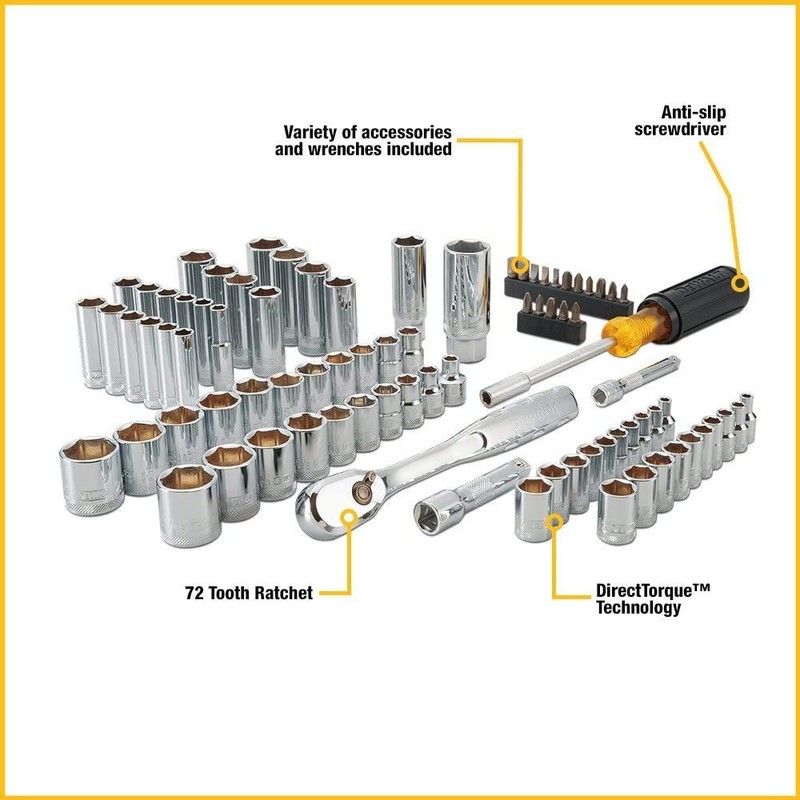 Variety of accessories and wrenches included

Anti-slip screwdriver

DEWALT

DEWALT

72 Tooth Ratchet

DirectTorque™ Technology