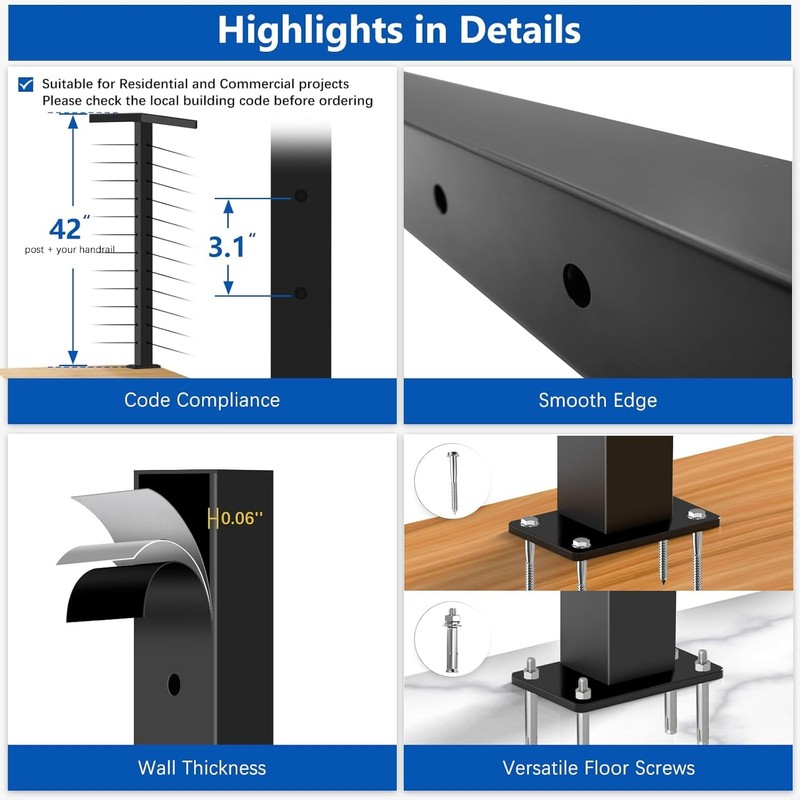 Highlights in Details

Suitable for Residential and Commercial projects
Please check the local building code before ordering

42"
post + your handrail

3.1"

Code Compliance

Smooth Edge

0.06''

Wall Thickness

Versatile Floor Screws