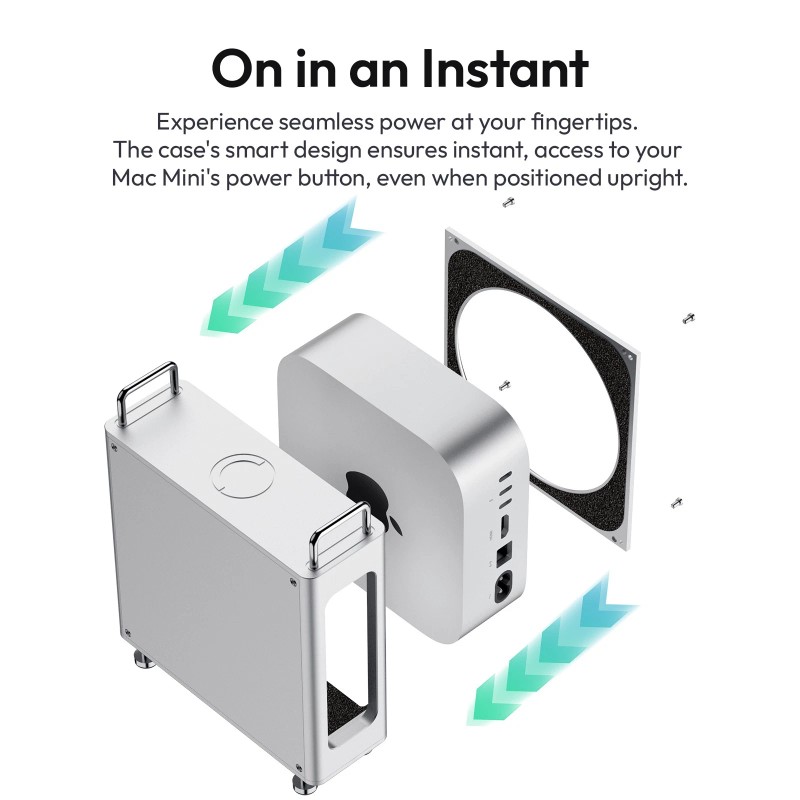 On in an Instant

Experience seamless power at your fingertips. The case's smart design ensures instant, access to your Mac Mini's power button, even when positioned upright.