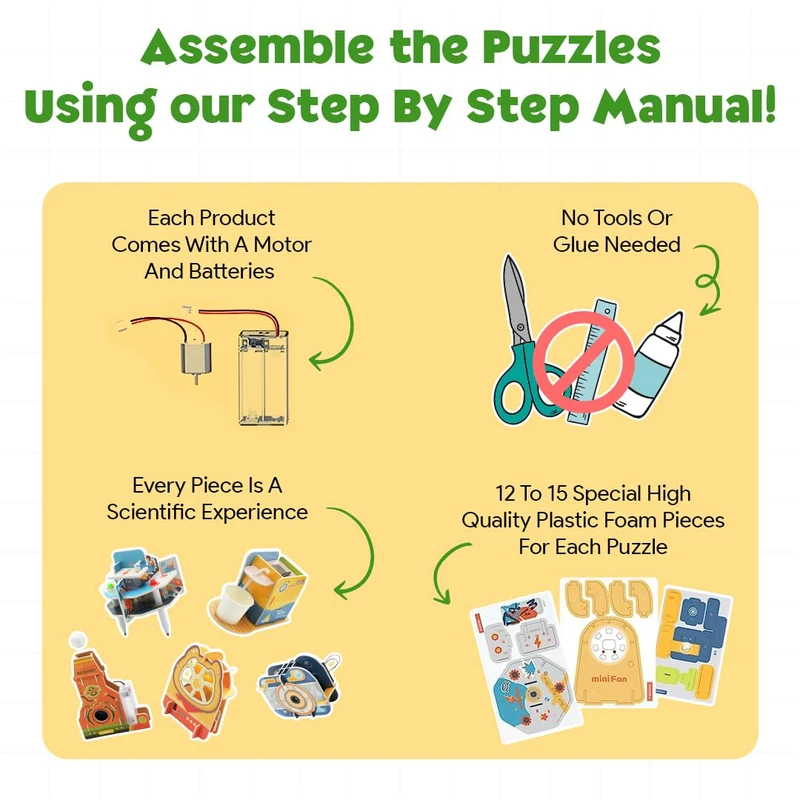 Assemble the Puzzles
Using our Step By Step Manual!

Each Product Comes With A Motor And Batteries

No Tools Or Glue Needed

Every Piece Is A Scientific Experience

12 To 15 Special High Quality Plastic Foam Pieces For Each Puzzle

miniFan