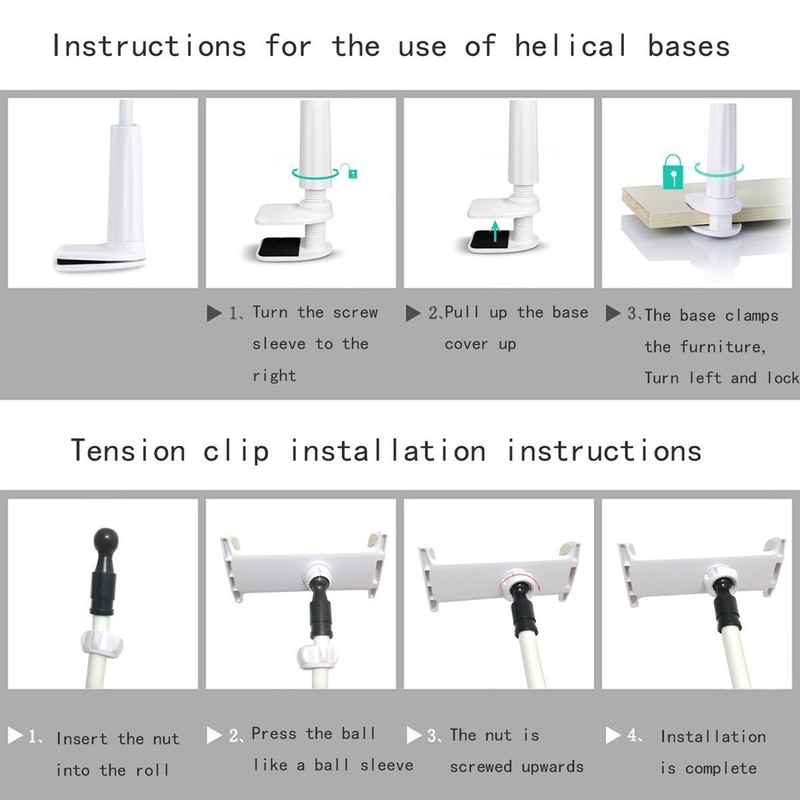 Instructions for the use of helical bases

▶ 1、Turn the screw sleeve to the right

▶ 2、Pull up the base cover up

▶ 3、The base clamps the furniture, Turn left and lock

Tension clip installation instructions

▶ 1、Insert the nut into the roll

▶ 2、Press the ball like a ball sleeve

▶ 3、The nut is screwed upwards

▶ 4、Installation is complete