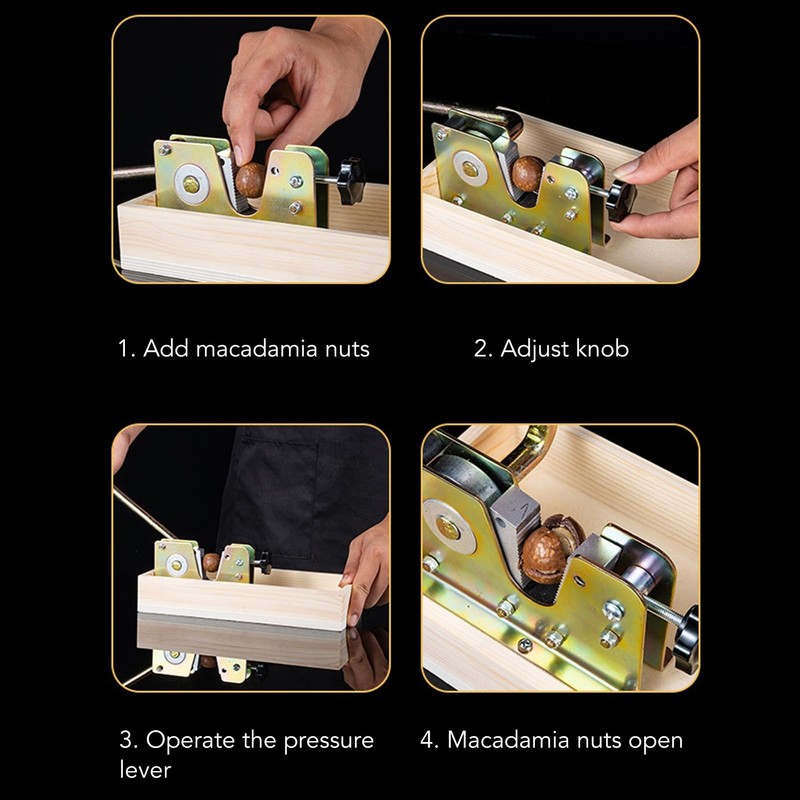 1. Add macadamia nuts

2. Adjust knob

3. Operate the pressure lever

4. Macadamia nuts open