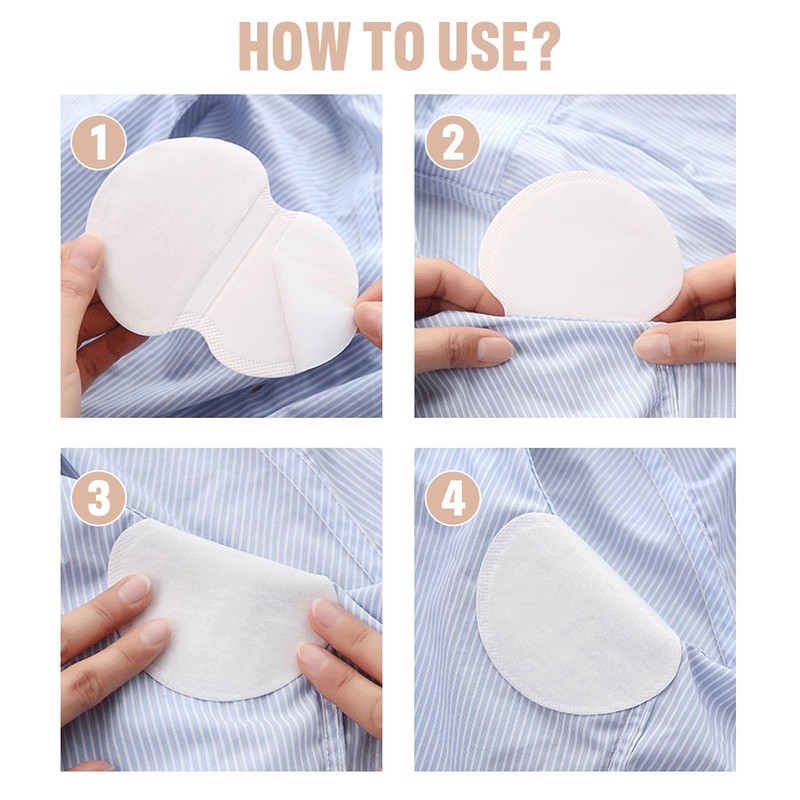 HOW TO USE?

1

2

3

4