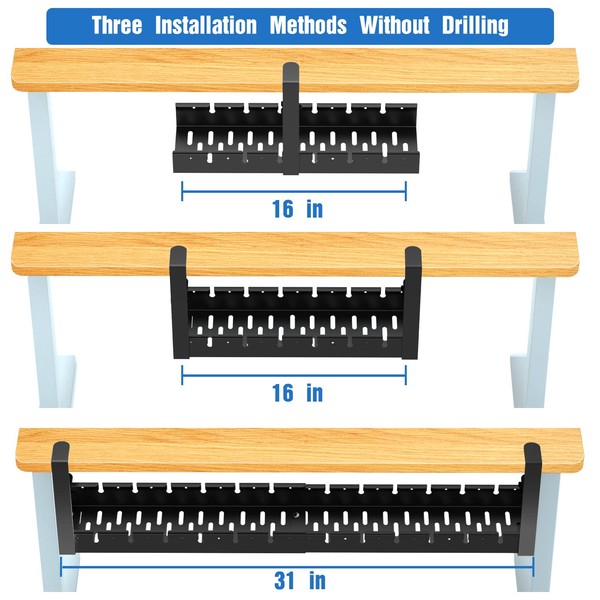 Three Installation Methods Without Drilling

16 in

16 in

31 in