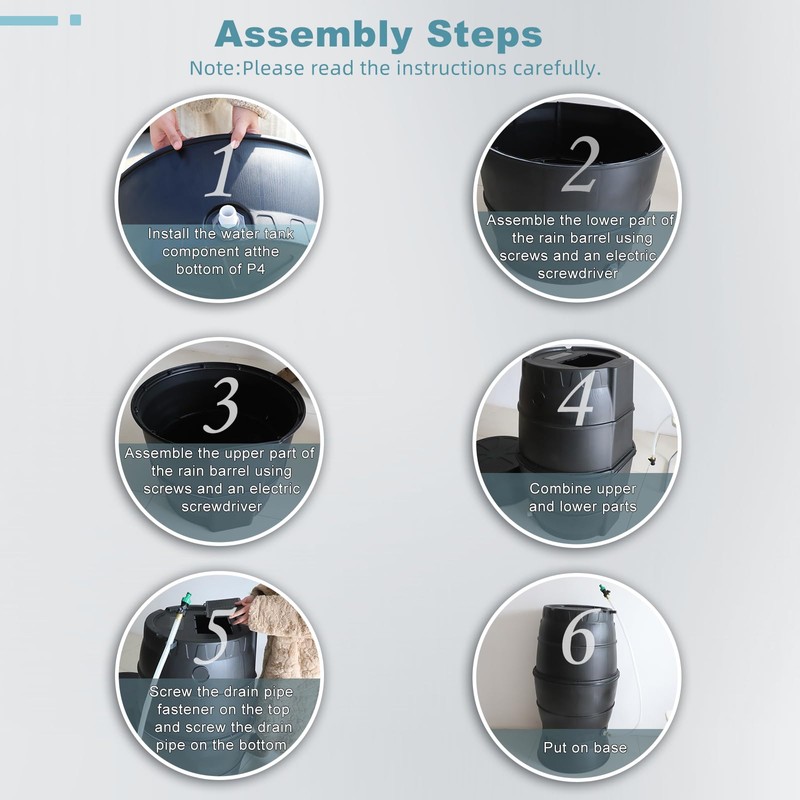 Assembly Steps
Note:Please read the instructions carefully.

1
Install the water tank component atthe bottom of P4

2
Assemble the lower part of the rain barrel using screws and an electric screwdriver

3
Assemble the upper part of the rain barrel using screws and an electric screwdriver

4
Combine upper and lower parts

5
Screw the drain pipe fastener on the top and screw the drain pipe on the bottom

6
Put on base