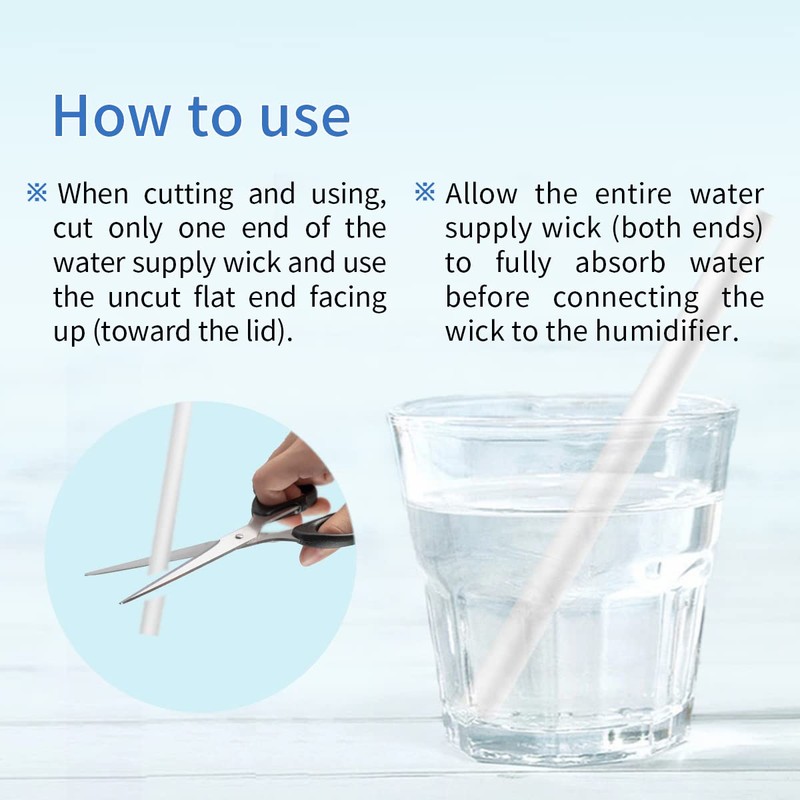 How to use

※ When cutting and using, cut only one end of the water supply wick and use the uncut flat end facing up (toward the lid).

※ Allow the entire water supply wick (both ends) to fully absorb water before connecting the wick to the humidifier.