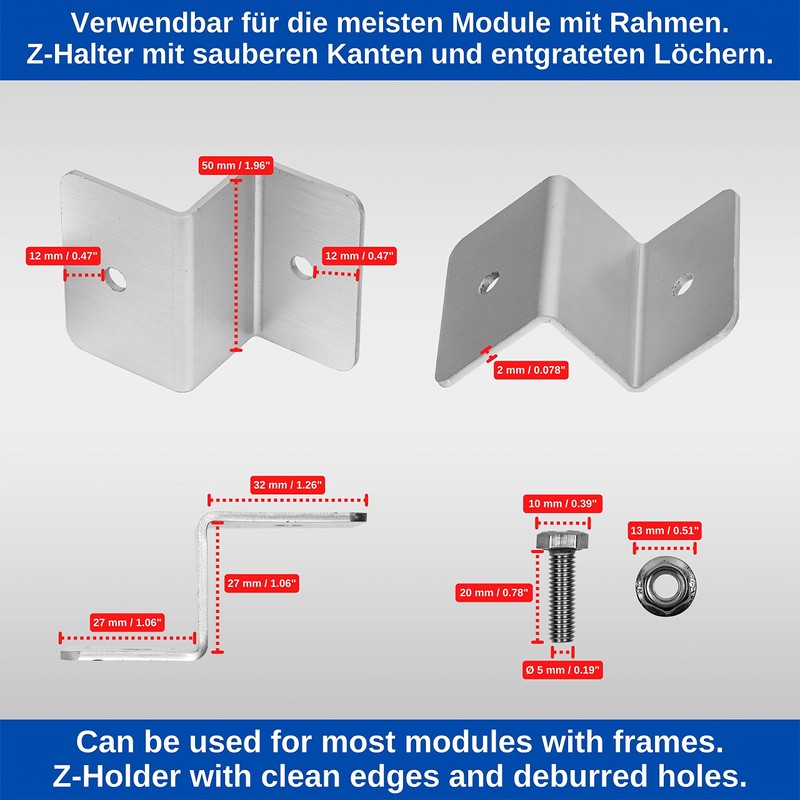 Verwendbar für die meisten Module mit Rahmen.
Z-Halter mit sauberen Kanten und entgrateten Löchern.

50 mm / 1.96"

12 mm / 0.47"

12 mm / 0.47"

2 mm / 0.078"

32 mm / 1.26"

27 mm / 1.06"

27 mm / 1.06"

10 mm / 0.39"

13 mm / 0.51"

20 mm / 0.78"

Ø 5 mm / 0.19"

Can be used for most modules with frames.
Z-Holder with clean edges and deburred holes.