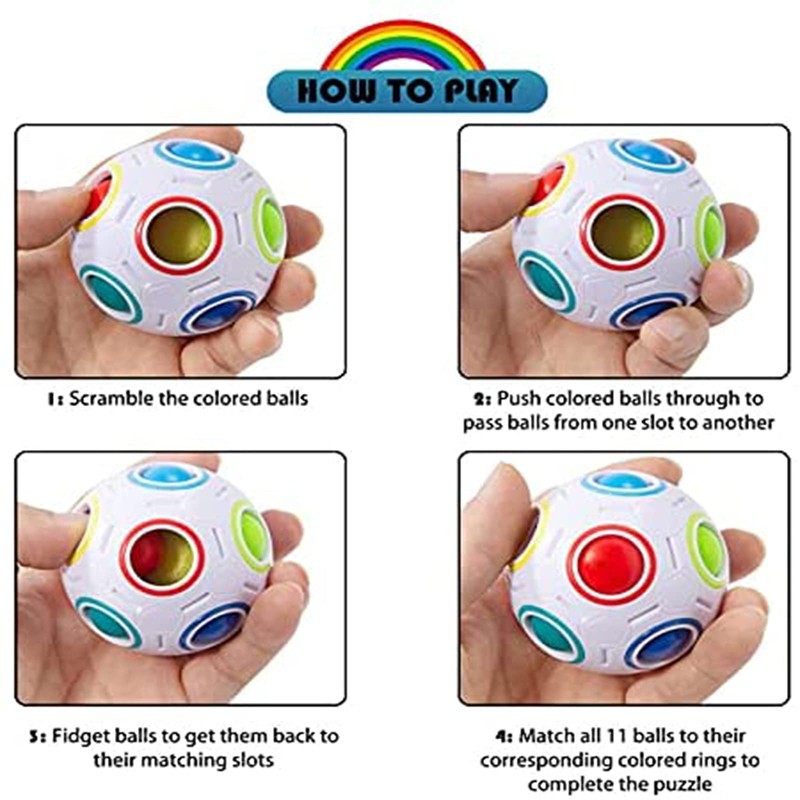 HOW TO PLAY

1: Scramble the colored balls

2: Push colored balls through to pass balls from one slot to another

3: Fidget balls to get them back to their matching slots

4: Match all 11 balls to their corresponding colored rings to complete the puzzle