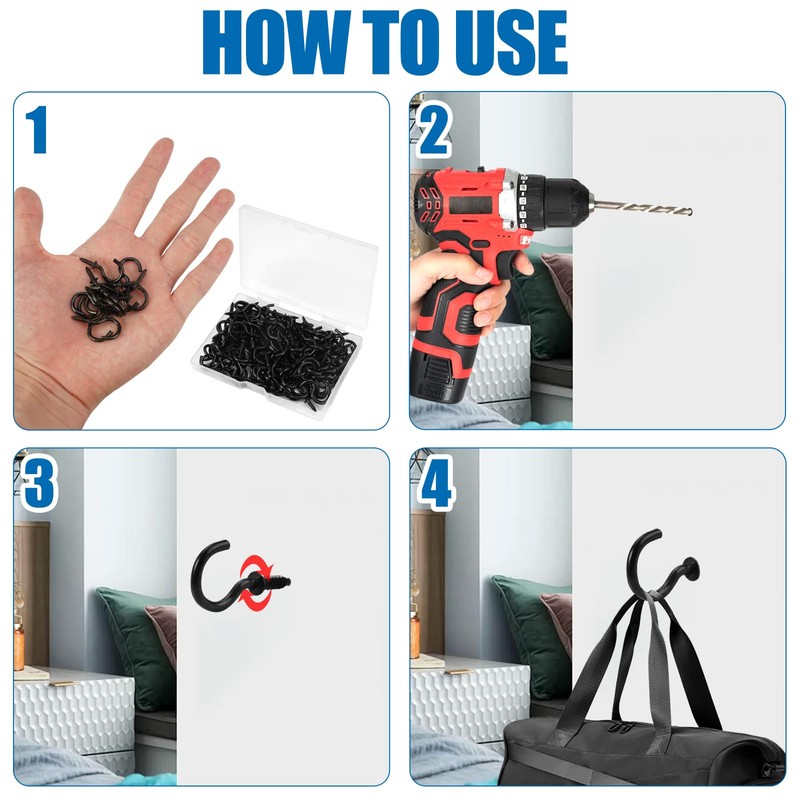 HOW TO USE

1

2

3

4