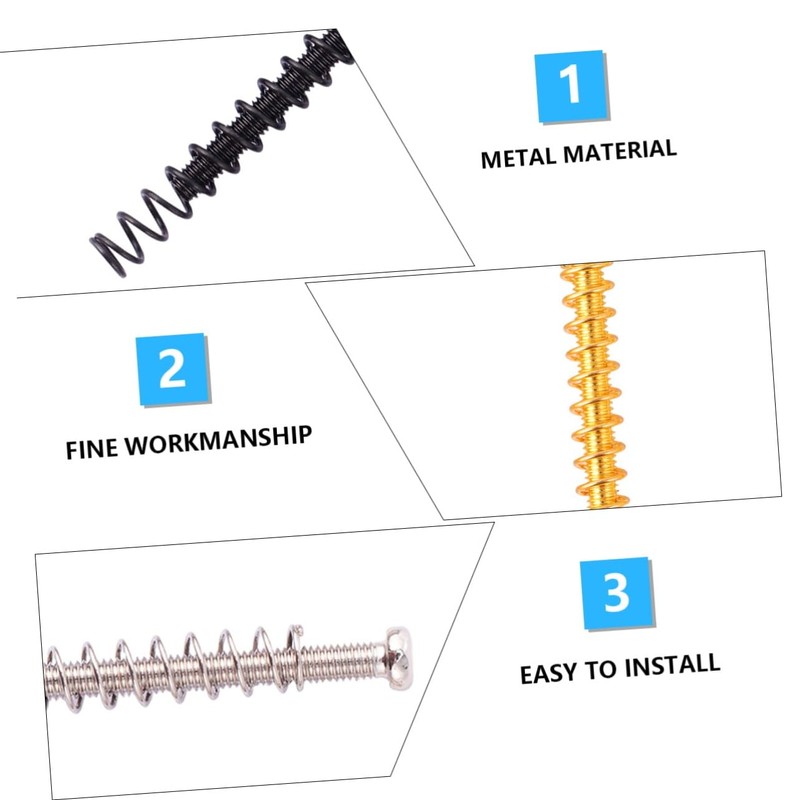 1

METAL MATERIAL

2

FINE WORKMANSHIP

3

EASY TO INSTALL