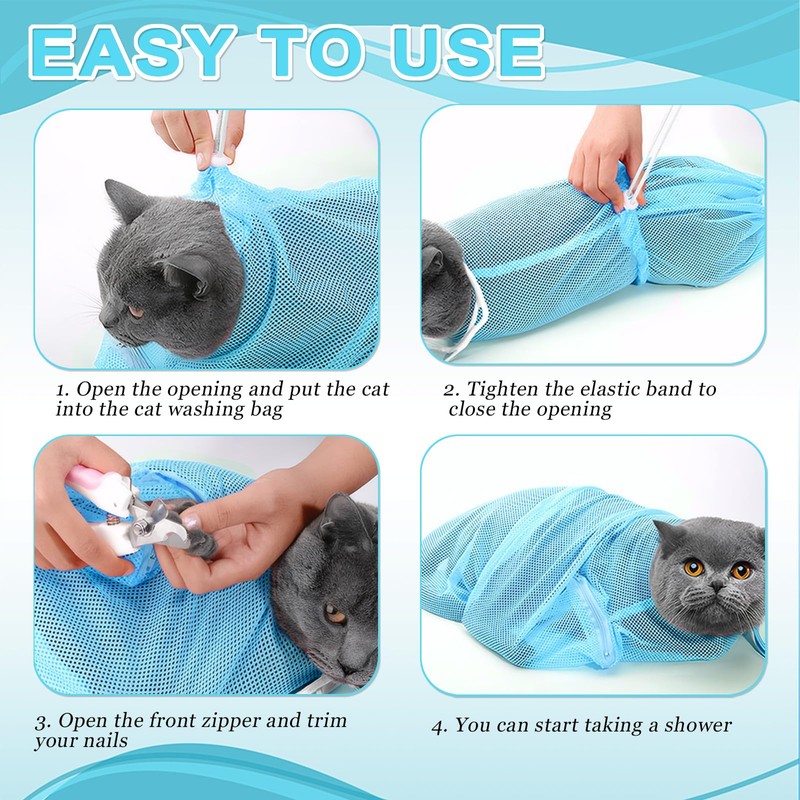 EASY TO USE

1. Open the opening and put the cat into the cat washing bag

2. Tighten the elastic band to close the opening

3. Open the front zipper and trim your nails

4. You can start taking a shower