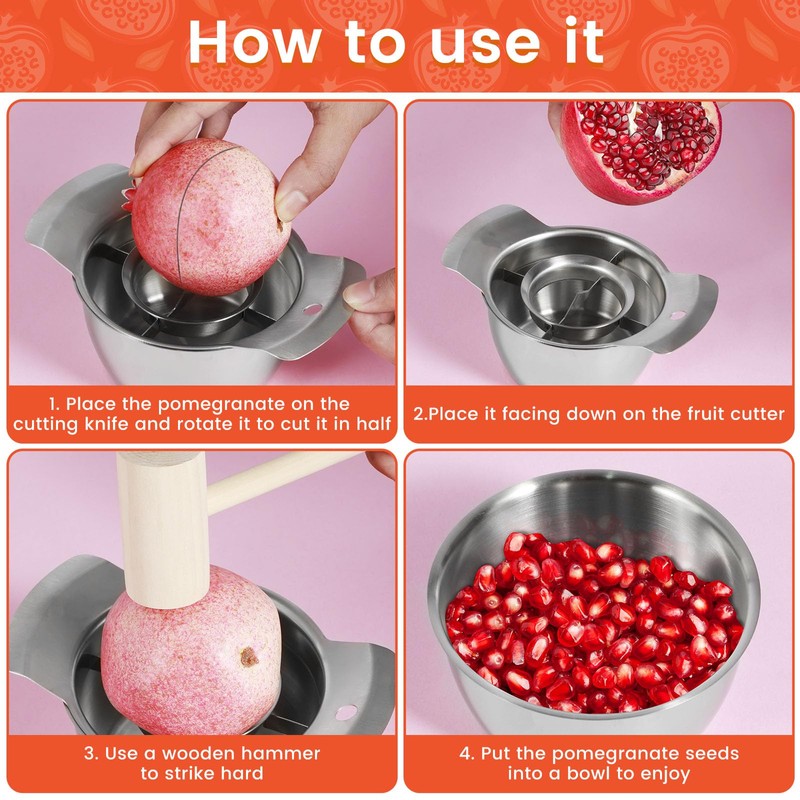 How to use it

1. Place the pomegranate on the cutting knife and rotate it to cut it in half

2.Place it facing down on the fruit cutter

3. Use a wooden hammer to strike hard

4. Put the pomegranate seeds into a bowl to enjoy