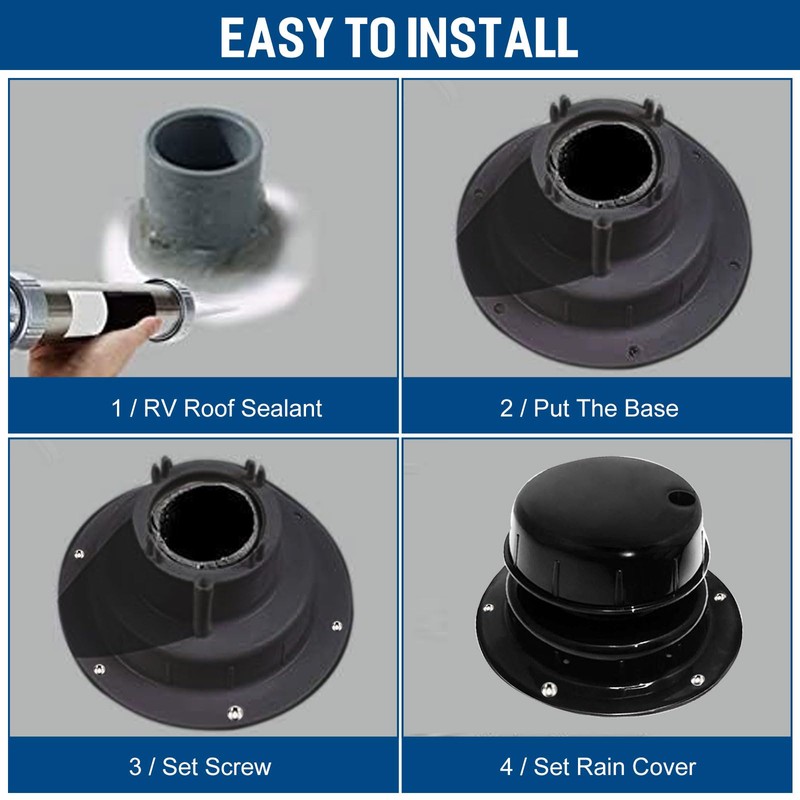 EASY TO INSTALL

1 / RV Roof Sealant

2 / Put The Base

3 / Set Screw

4 / Set Rain Cover