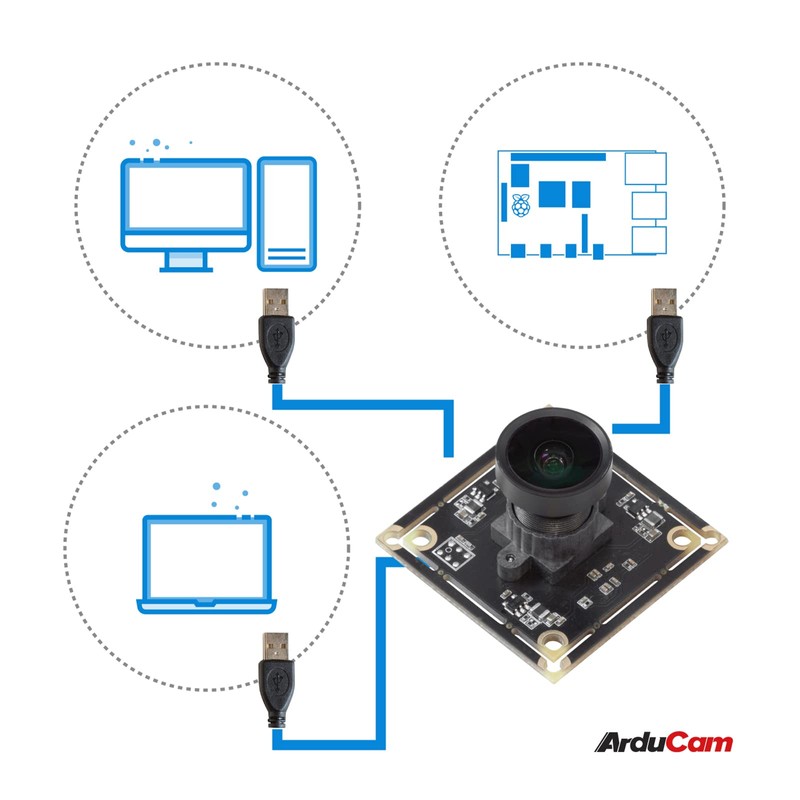 ArduCam