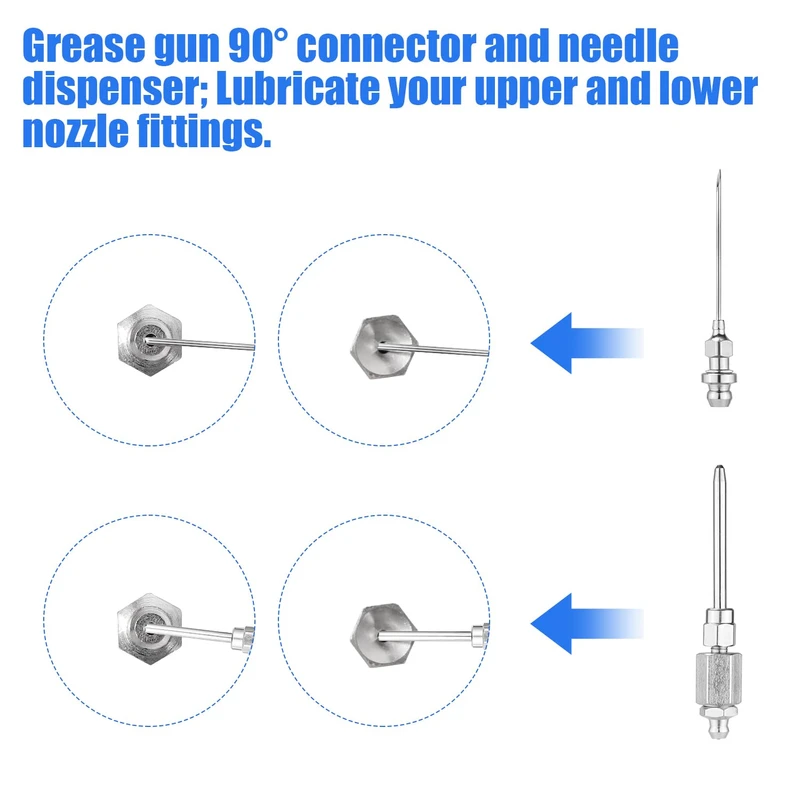 Grease gun 90° connector and needle dispenser; Lubricate your upper and lower nozzle fittings.