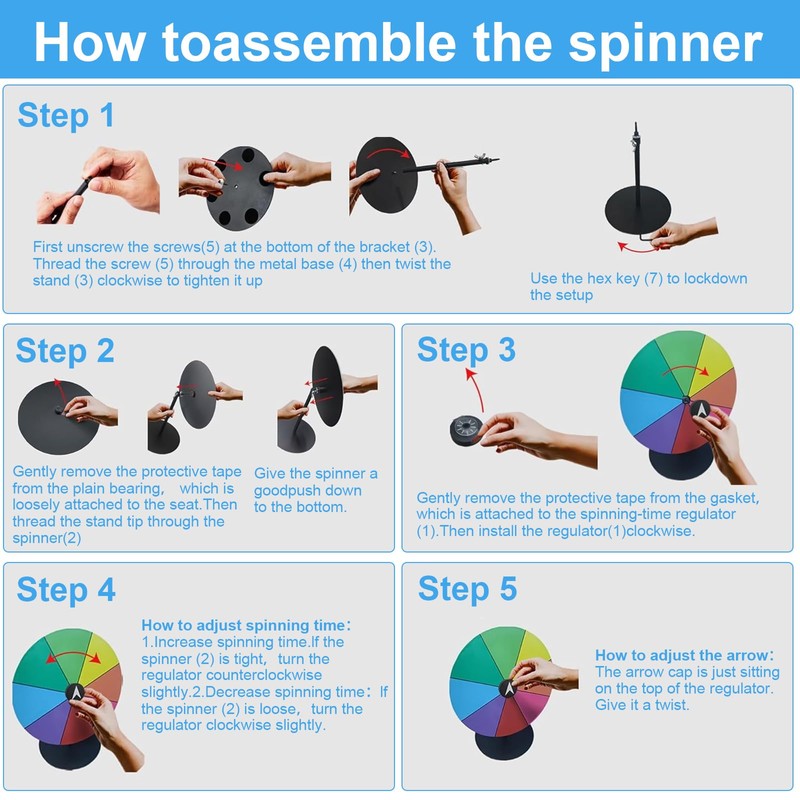 How toassemble the spinner

Step 1

First unscrew the screws(5) at the bottom of the bracket (3). Thread the screw (5) through the metal base (4) then twist the stand (3) clockwise to tighten it up

Use the hex key (7) to lockdown the setup

Step 2

Gently remove the protective tape from the plain bearing, which is loosely attached to the seat.Then thread the stand tip through the spinner(2)

Give the spinner a goodpush down to the bottom.

Step 3

Gently remove the protective tape from the gasket, which is attached to the spinning-time regulator (1).Then install the regulator(1)clockwise.

Step 4

How to adjust spinning time:
1.Increase spinning time.If the spinner (2) is tight, turn the regulator counterclockwise slightly.2.Decrease spinning time: If the spinner (2) is loose, turn the regulator clockwise slightly.

Step 5

How to adjust the arrow:
The arrow cap is just sitting on the top of the regulator. Give it a twist.