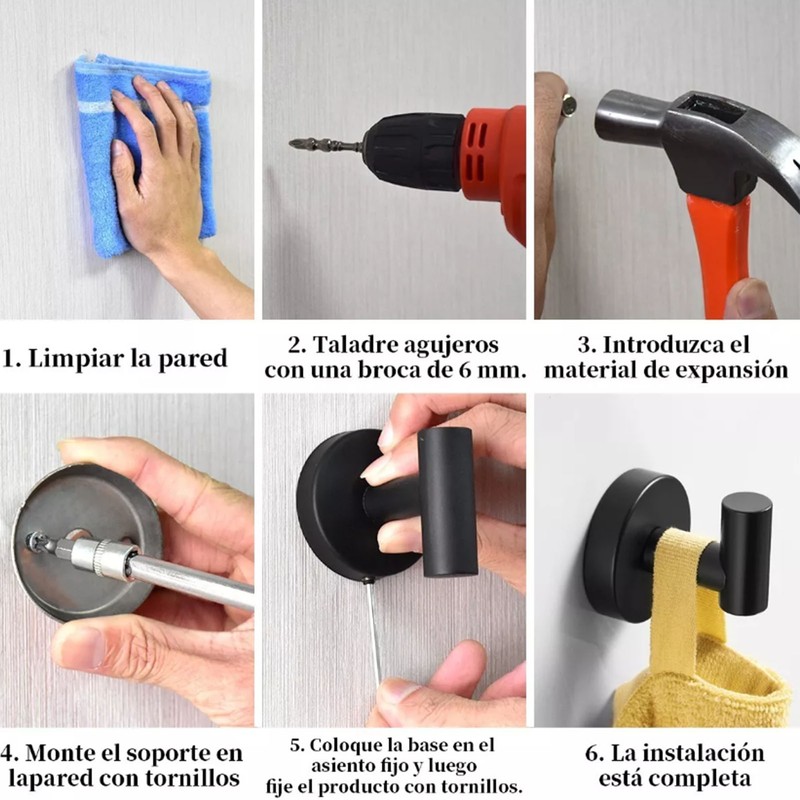 1. Limpiar la pared

2. Taladre agujeros con una broca de 6 mm.

3. Introduzca el material de expansión

4. Monte el soporte en lapared con tornillos

5. Coloque la base en el asiento fijo y luego fije el producto con tornillos.

6. La instalación está completa