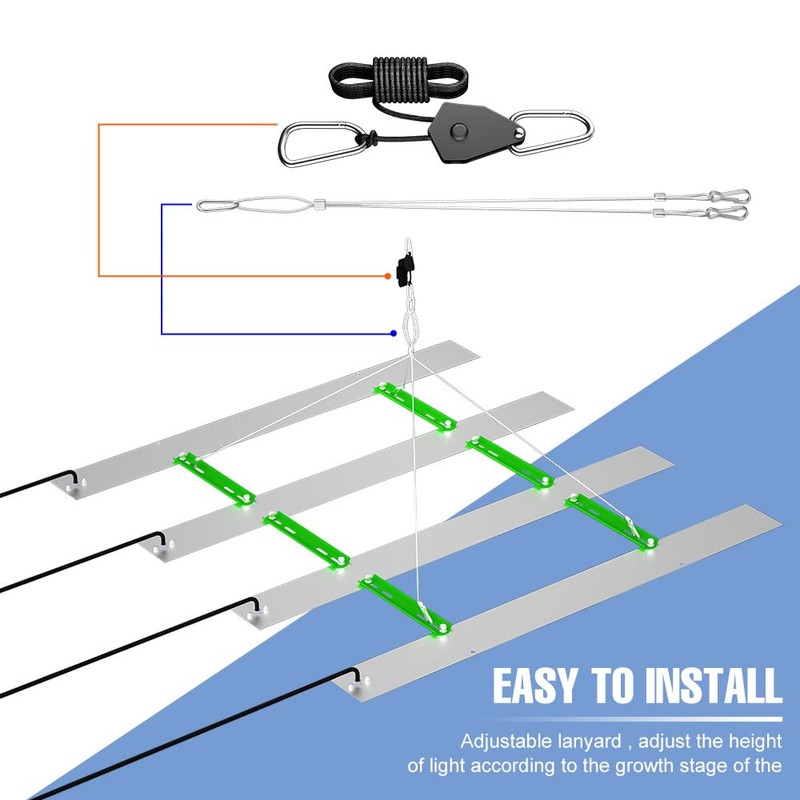 EASY TO INSTALL

Adjustable lanyard , adjust the height of light according to the growth stage of the