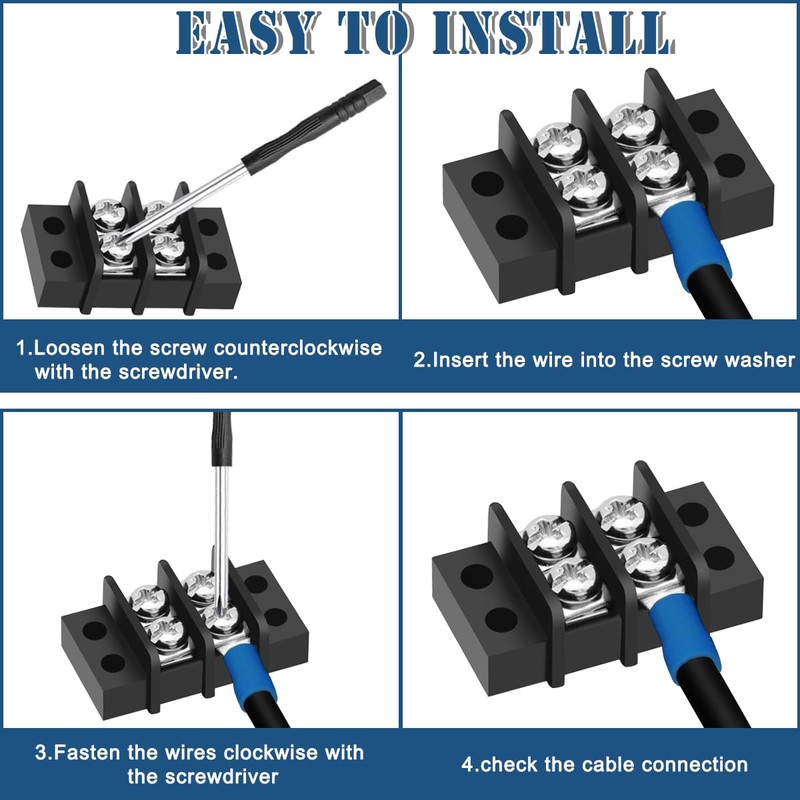 EASY TO INSTALL

1.Loosen the screw counterclockwise with the screwdriver.

2.Insert the wire into the screw washer

3.Fasten the wires clockwise with the screwdriver

4.check the cable connection