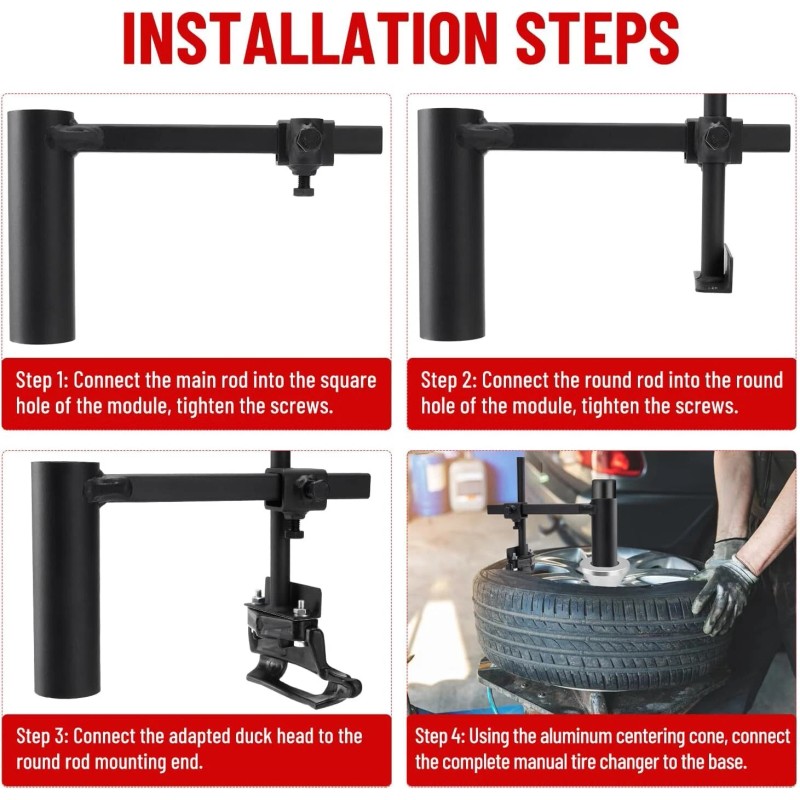 INSTALLATION STEPS

Step 1: Connect the main rod into the square hole of the module, tighten the screws.

Step 2: Connect the round rod into the round hole of the module, tighten the screws.

Step 3: Connect the adapted duck head to the round rod mounting end.

Step 4: Using the aluminum centering cone, connect the complete manual tire changer to the base.