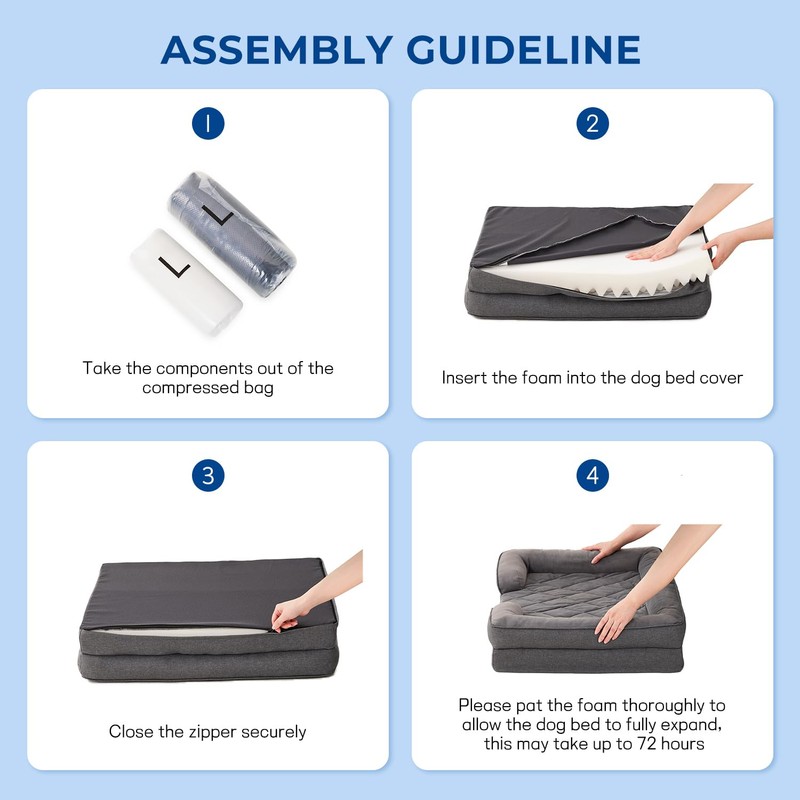 ASSEMBLY GUIDELINE

1

L

L

Take the components out of the compressed bag

2

Insert the foam into the dog bed cover

3

Close the zipper securely

4

Please pat the foam thoroughly to allow the dog bed to fully expand, this may take up to 72 hours