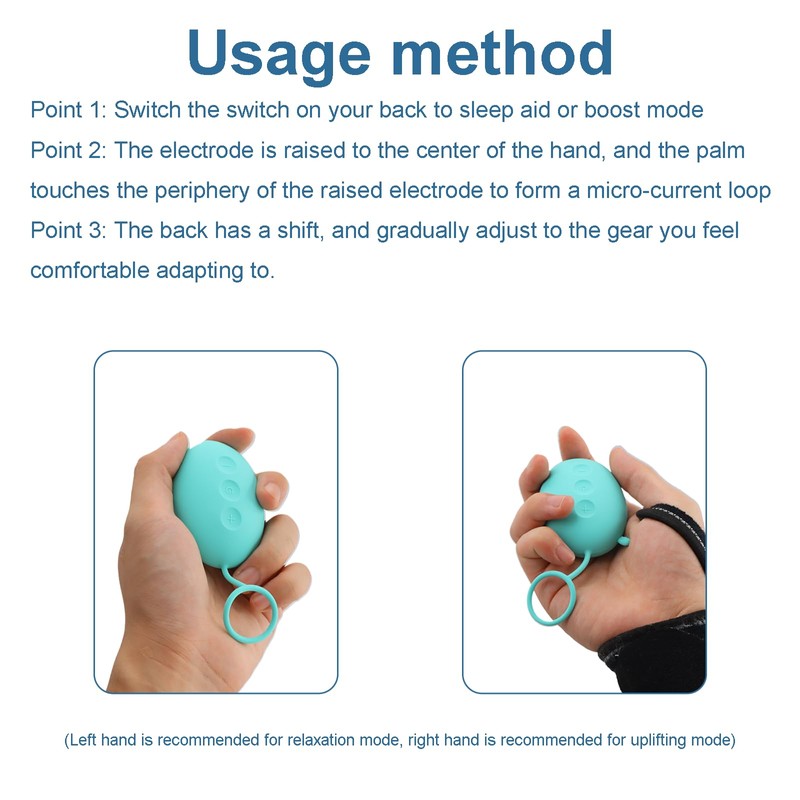 Usage method

Point 1: Switch the switch on your back to sleep aid or boost mode
Point 2: The electrode is raised to the center of the hand, and the palm touches the periphery of the raised electrode to form a micro-current loop
Point 3: The back has a shift, and gradually adjust to the gear you feel comfortable adapting to.

(Left hand is recommended for relaxation mode, right hand is recommended for uplifting mode)