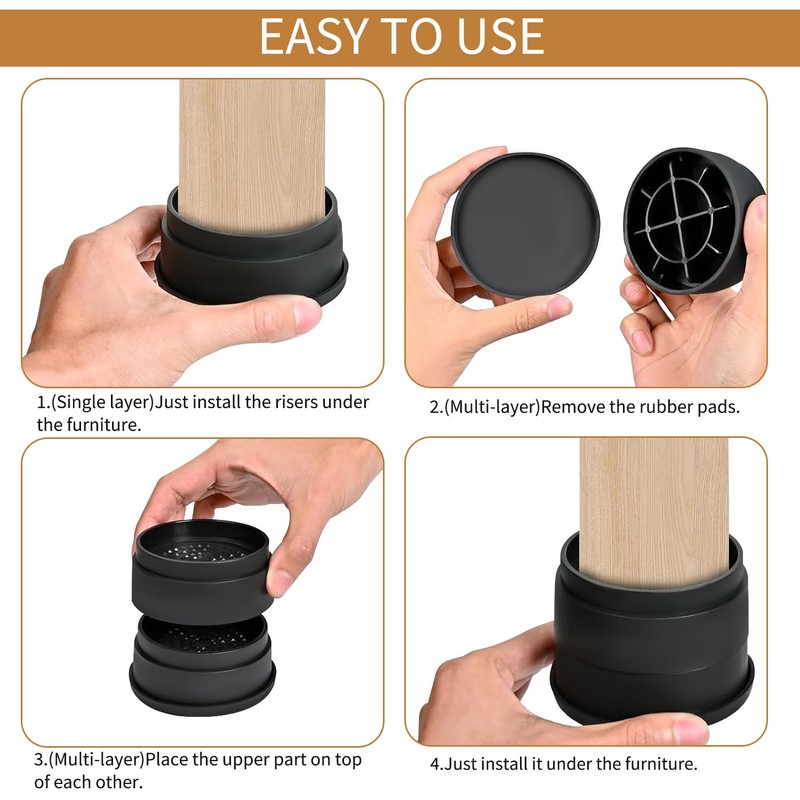 EASY TO USE

1.(Single layer)Just install the risers under the furniture.

2.(Multi-layer)Remove the rubber pads.

3.(Multi-layer)Place the upper part on top of each other.

4.Just install it under the furniture.