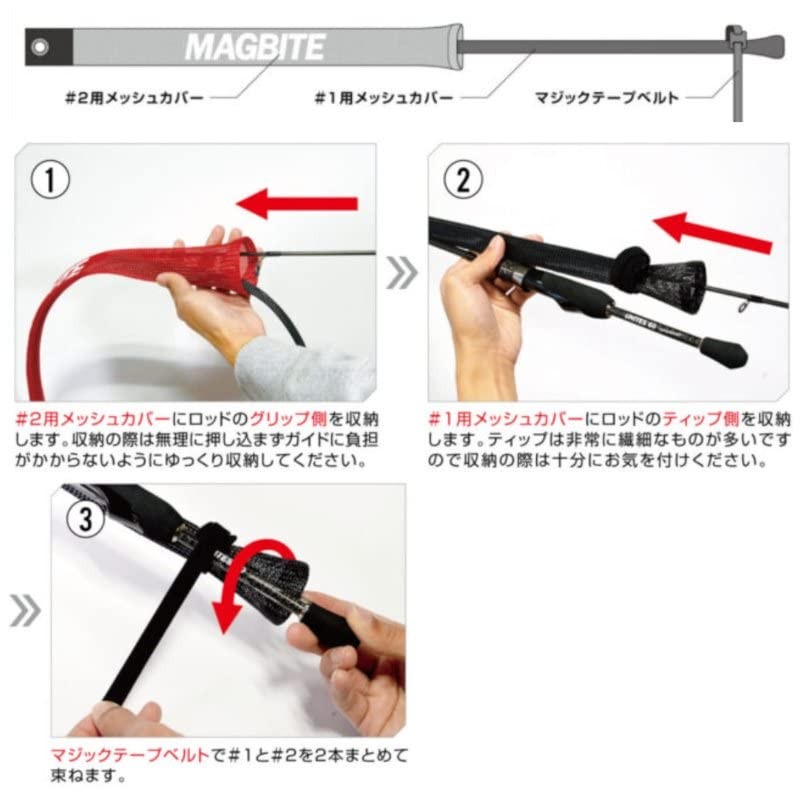 MAGBITE

#2用メッシュカバー

#1用メッシュカバー

マジックテープベルト

①

#2用メッシュカバーにロッドのグリップ側を収納します。収納の際は無理に押し込まずガイドに負担がかからないようにゆっくり収納してください。

②

#1用メッシュカバーにロッドのティップ側を収納します。ティップは非常に繊細なものが多いですので収納の際は十分にお気を付けください。

③

マジックテープベルトで#1と#2を2本まとめて束ねます。