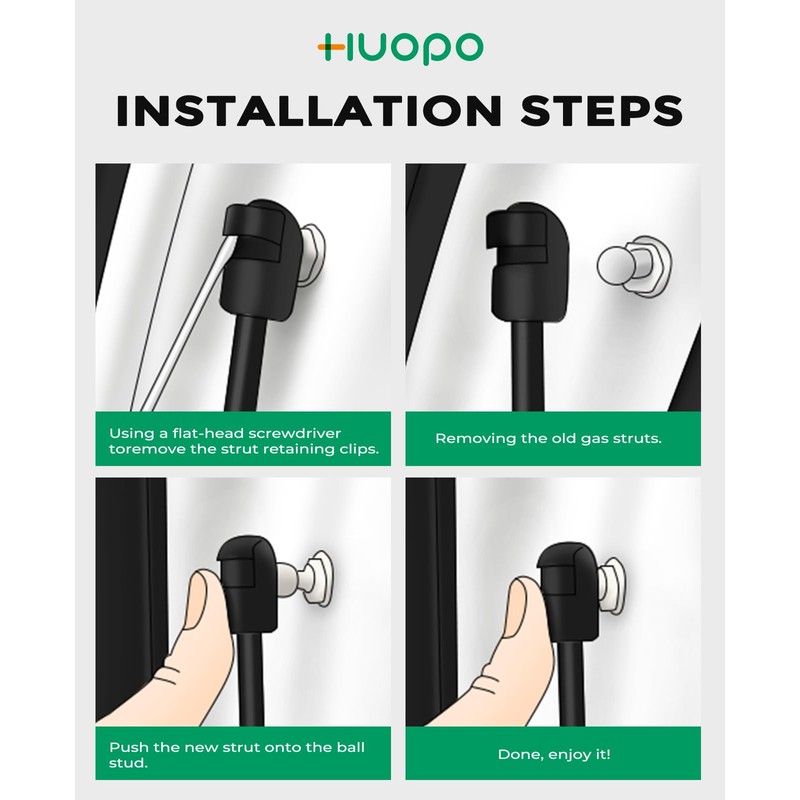 HUOPO

INSTALLATION STEPS

Using a flat-head screwdriver toremove the strut retaining clips.

Removing the old gas struts.

Push the new strut onto the ball stud.

Done, enjoy it!