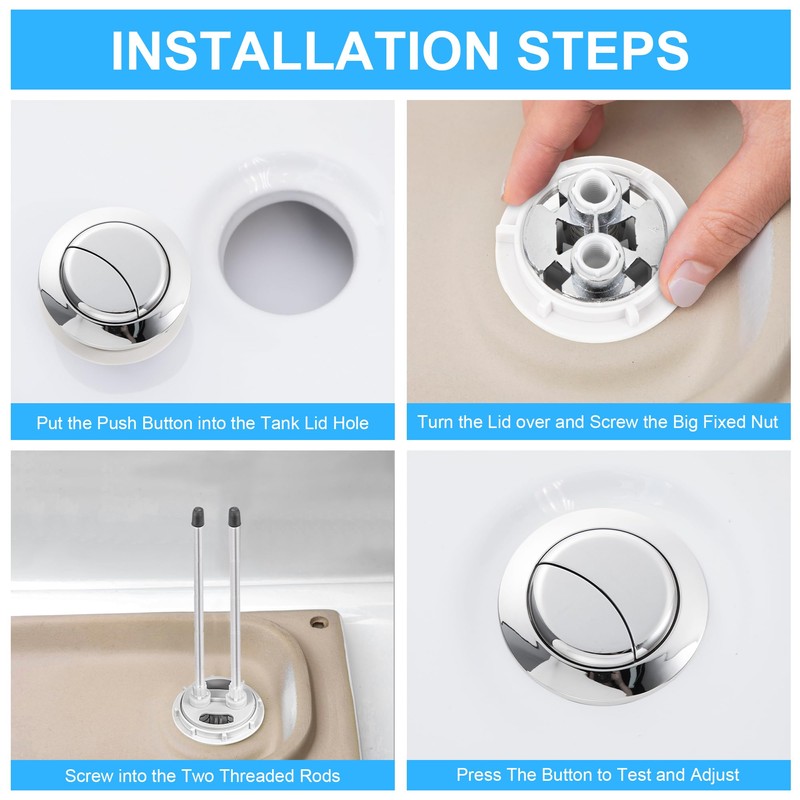 INSTALLATION STEPS

Put the Push Button into the Tank Lid Hole

Turn the Lid over and Screw the Big Fixed Nut

Screw into the Two Threaded Rods

Press The Button to Test and Adjust