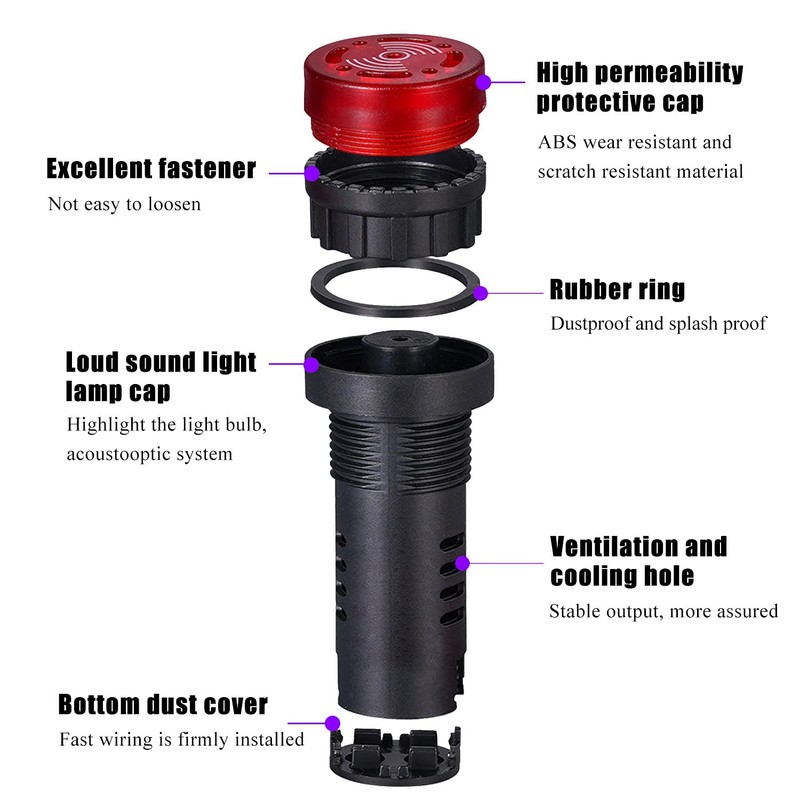 High permeability protective cap

ABS wear resistant and scratch resistant material

Excellent fastener

Not easy to loosen

Rubber ring

Dustproof and splash proof

Loud sound light lamp cap

Highlight the light bulb, acoustooptic system

Ventilation and cooling hole

Stable output, more assured

Bottom dust cover

Fast wiring is firmly installed